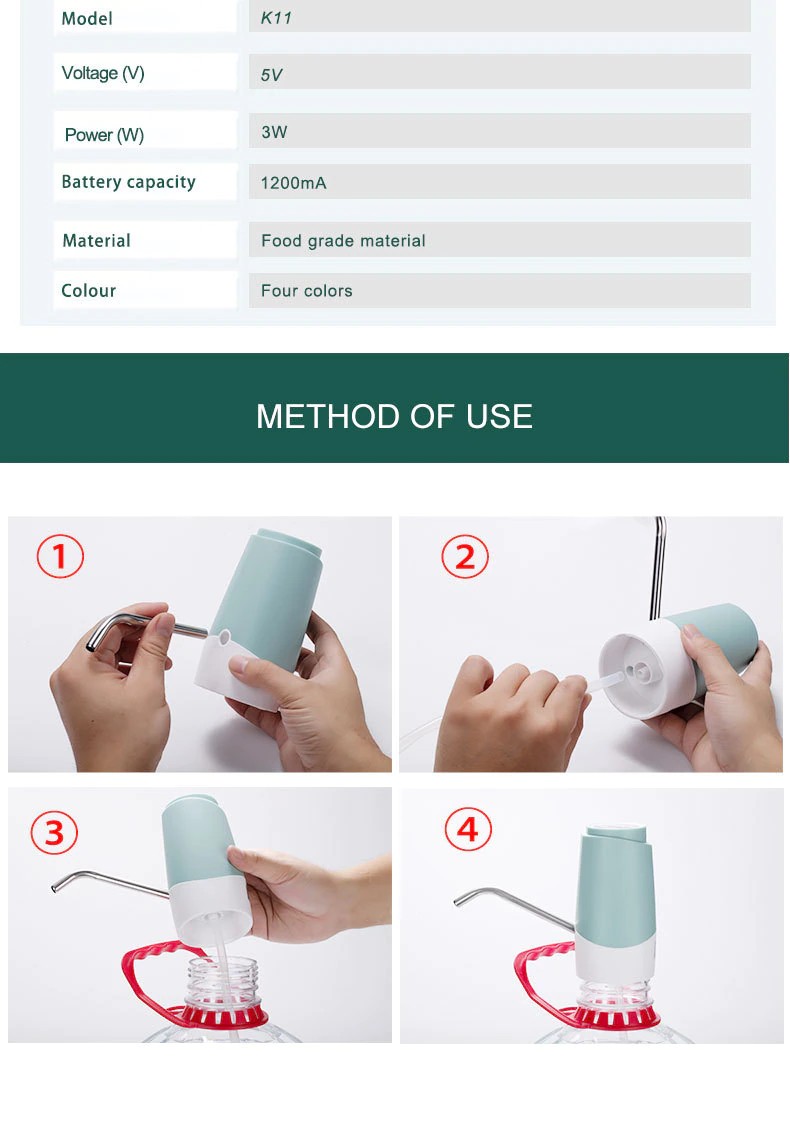 | Model | K11 |
|---|---|
| Voltage (V) | 5V |
| Power (W) | 3W |
| Battery capacity | 1200mA |
| Material | Food grade material |
| Colour | Four colors |

METHOD OF USE

1

2

3

4