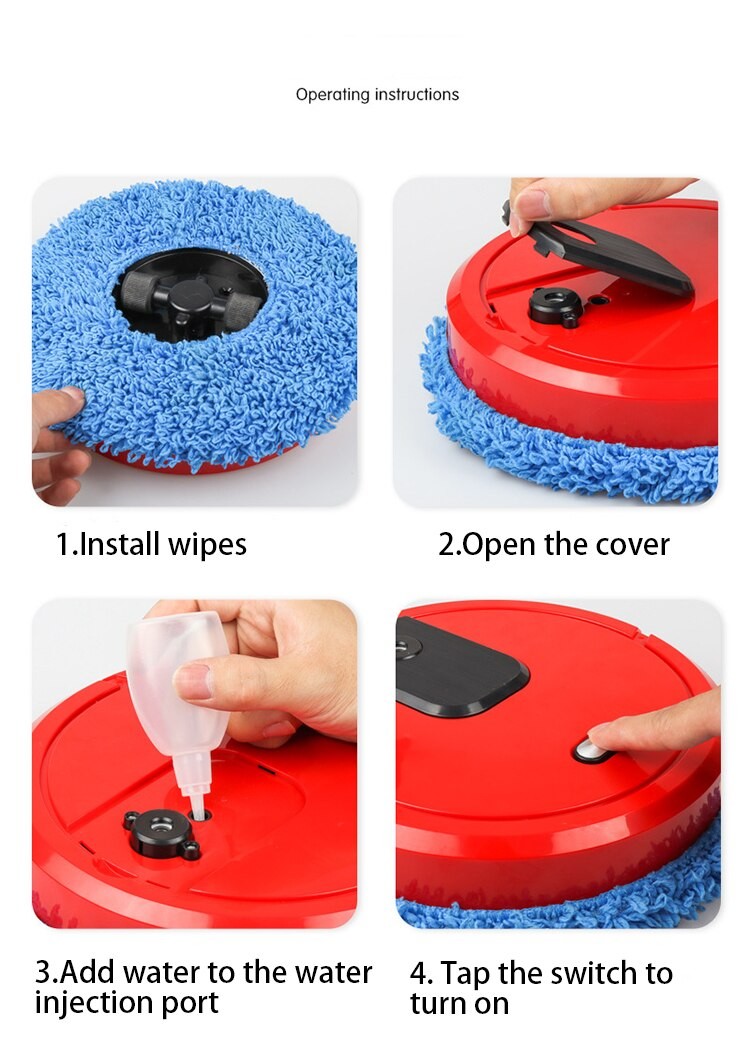 Operating instructions

1.Install wipes

2.Open the cover

3.Add water to the water injection port

4. Tap the switch to turn on