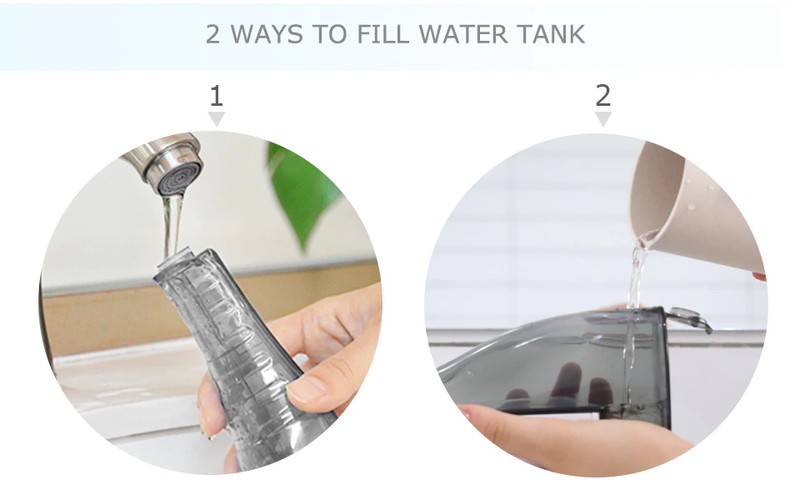 2 WAYS TO FILL WATER TANK

1

2