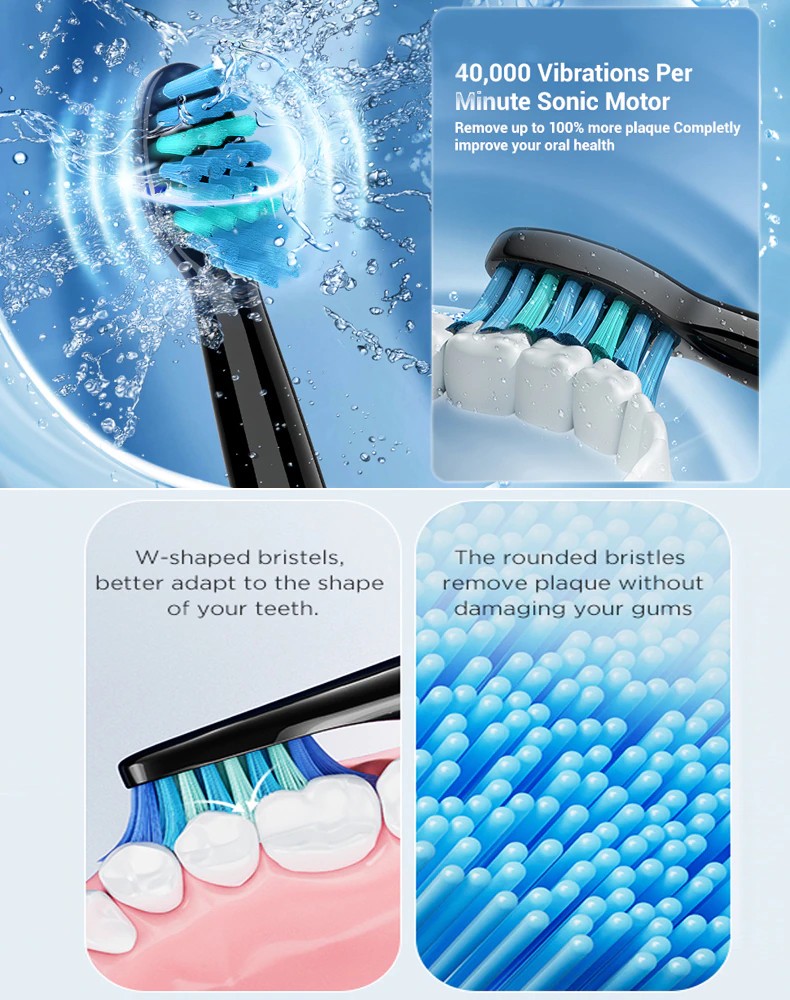 40,000 Vibrations Per Minute Sonic Motor

Remove up to 100% more plaque Completly improve your oral health

W-shaped bristels, better adapt to the shape of your teeth.

The rounded bristles remove plaque without damaging your gums