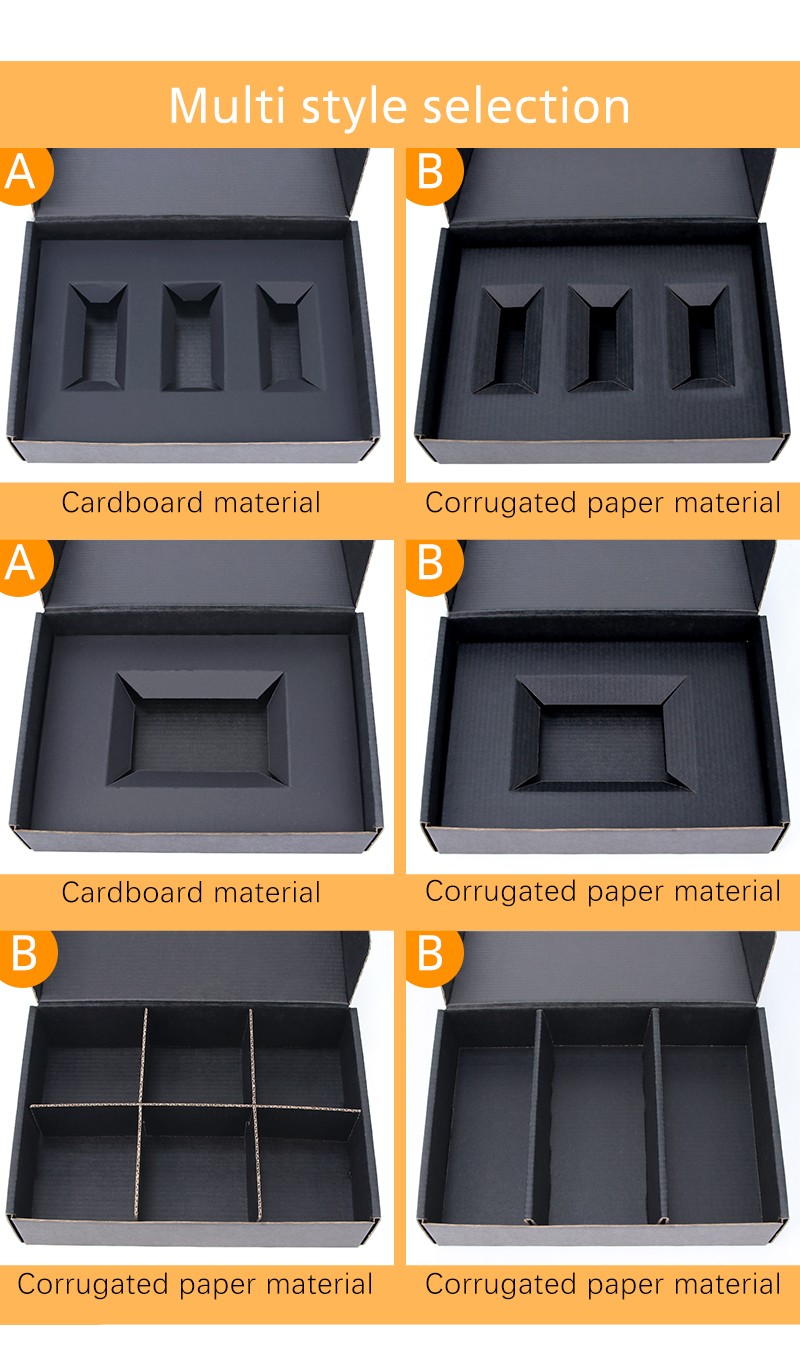 Multi style selection

A

Cardboard material

B

Corrugated paper material

A

Cardboard material

B

Corrugated paper material

B

Corrugated paper material

B

Corrugated paper material