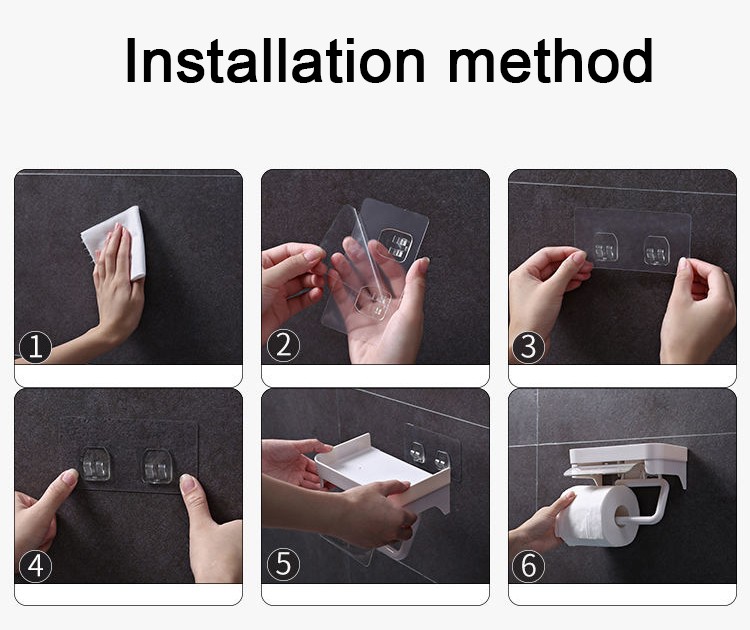 Installation method

1

2

3

4

5

6