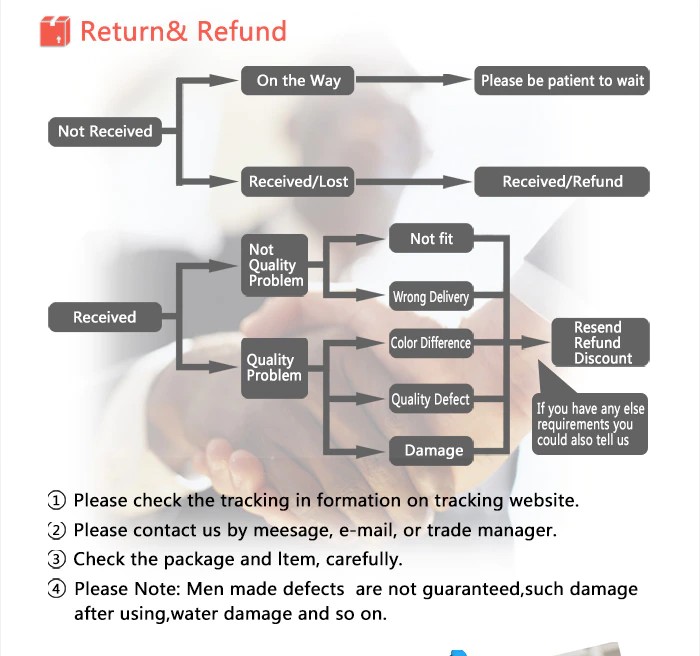 Return& Refund

Not Received

On the Way

Please be patient to wait

Received/Lost

Received/Refund

Received

Not Quality Problem

Not fit

Wrong Delivery

Quality Problem

Color Difference

Quality Defect

Damage

Resend Refund Discount

If you have any else requirements you could also tell us

① Please check the tracking in formation on tracking website.

② Please contact us by meesage, e-mail, or trade manager.

③ Check the package and Item, carefully.

④ Please Note: Men made defects are not guaranteed,such damage after using,water damage and so on.