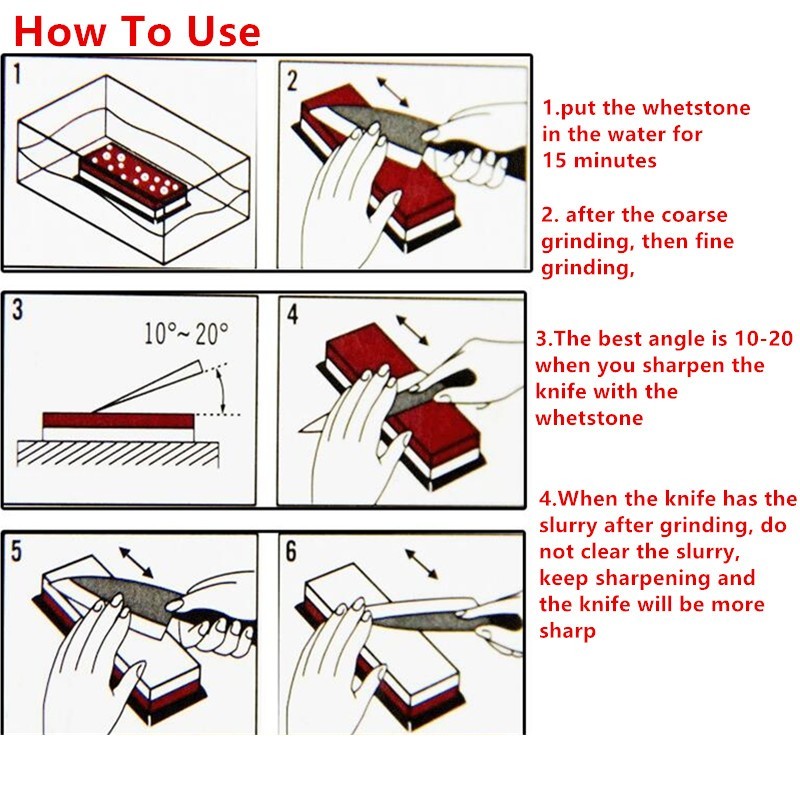 How To Use

1

2

3

10°~ 20°

4

5

6

1.put the whetstone in the water for 15 minutes

2. after the coarse grinding, then fine grinding,

3.The best angle is 10-20 when you sharpen the knife with the whetstone

4.When the knife has the slurry after grinding, do not clear the slurry, keep sharpening and the knife will be more sharp