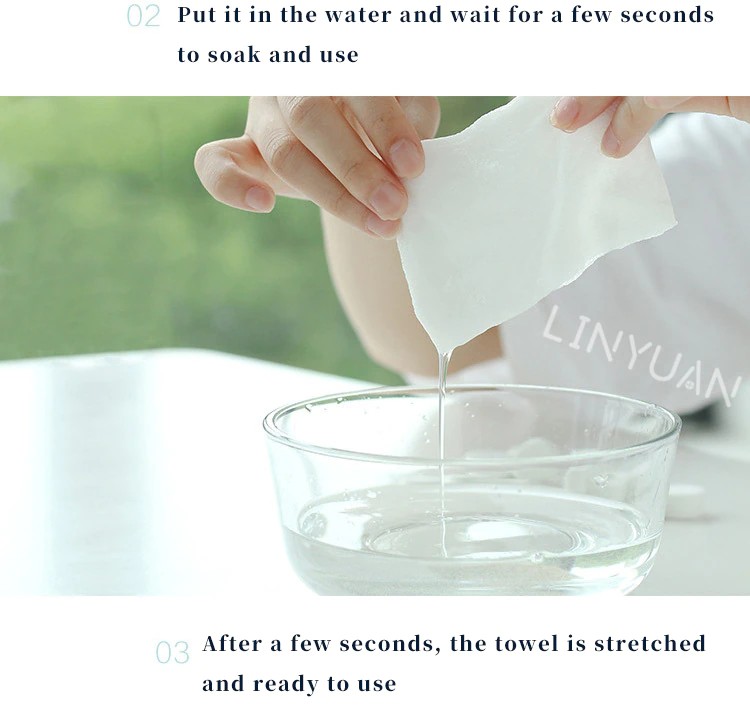 02 Put it in the water and wait for a few seconds to soak and use

LINYUAN

03 After a few seconds, the towel is stretched and ready to use