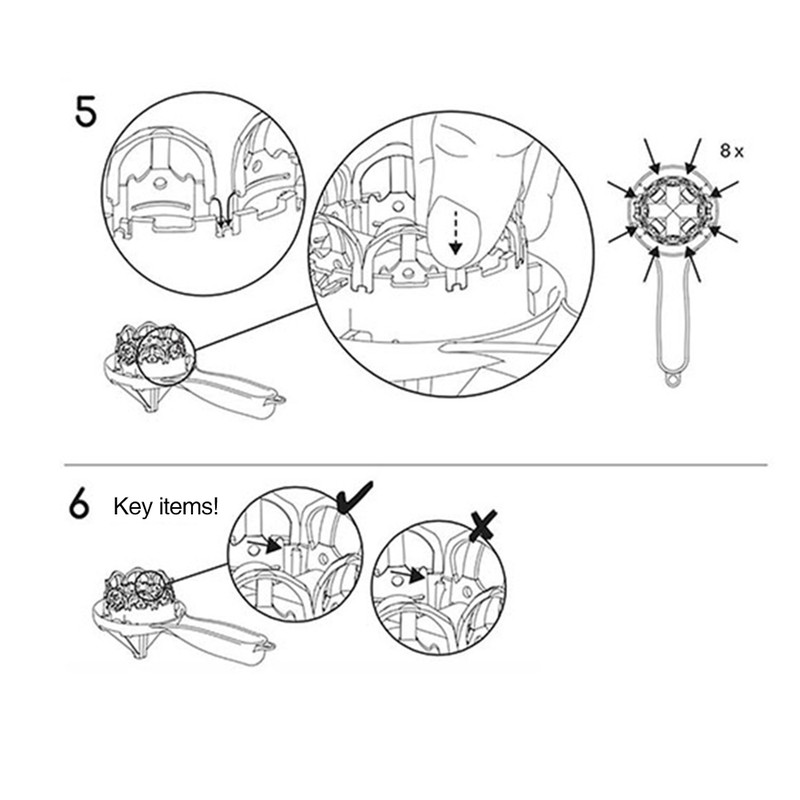 5

8 x

6 Key items!