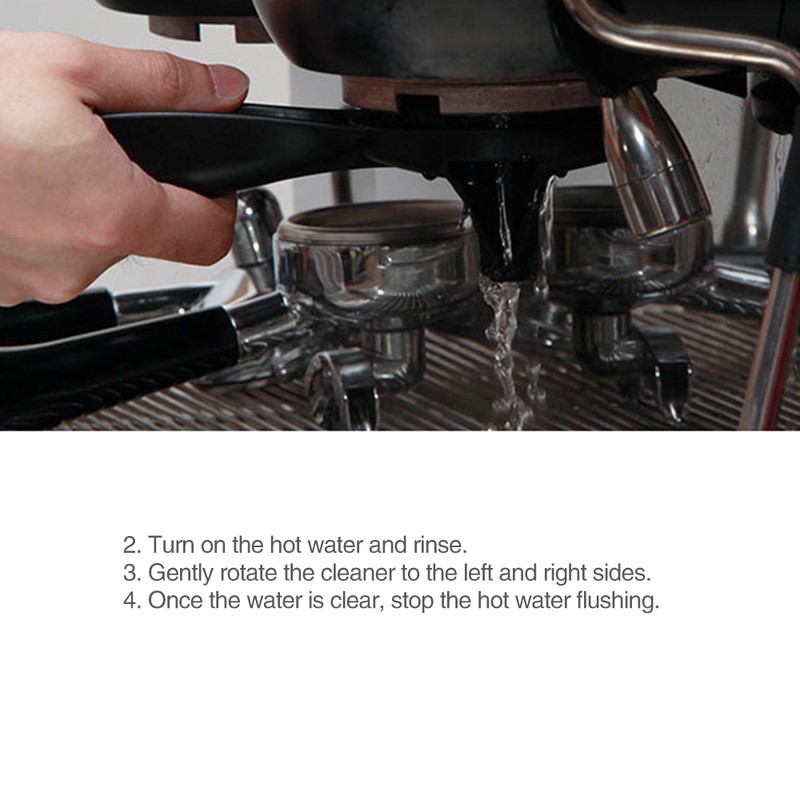 2. Turn on the hot water and rinse.
3. Gently rotate the cleaner to the left and right sides.
4. Once the water is clear, stop the hot water flushing.