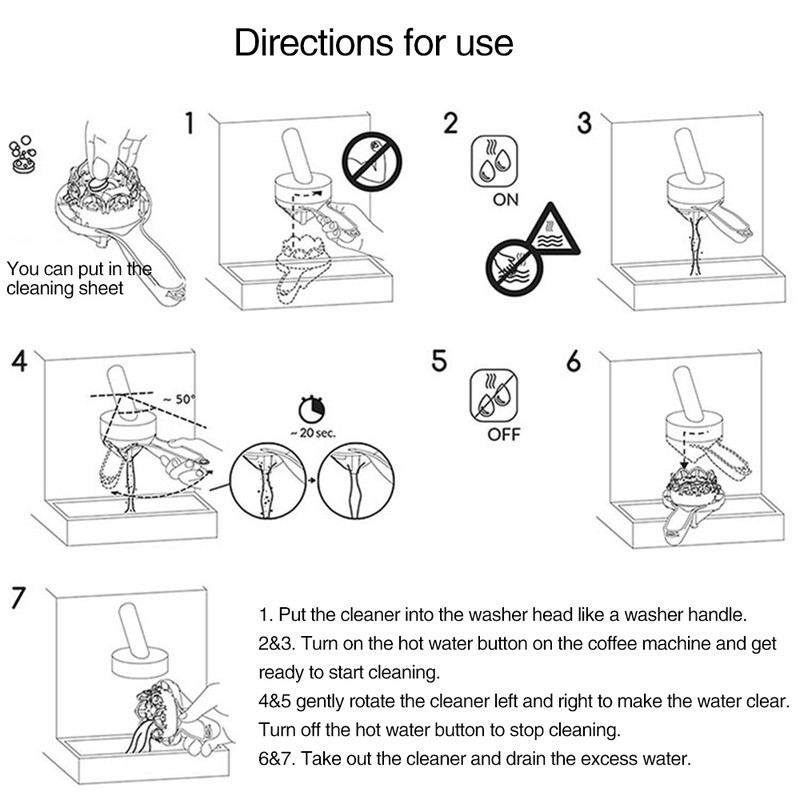 Directions for use

You can put in the cleaning sheet

1

2

ON

3

4

~ 50°

~ 20 sec.

5

OFF

6

7

1. Put the cleaner into the washer head like a washer handle.
2&3. Turn on the hot water button on the coffee machine and get ready to start cleaning.
4&5 gently rotate the cleaner left and right to make the water clear. Turn off the hot water button to stop cleaning.
6&7. Take out the cleaner and drain the excess water.