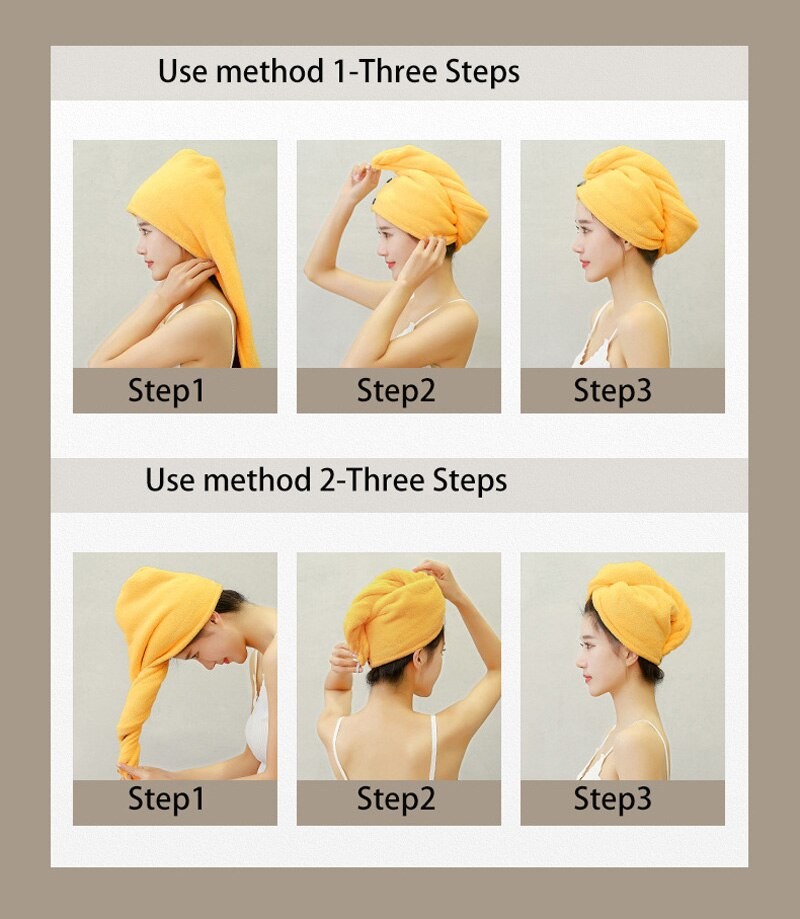 Use method 1-Three Steps

Step1

Step2

Step3

Use method 2-Three Steps

Step1

Step2

Step3