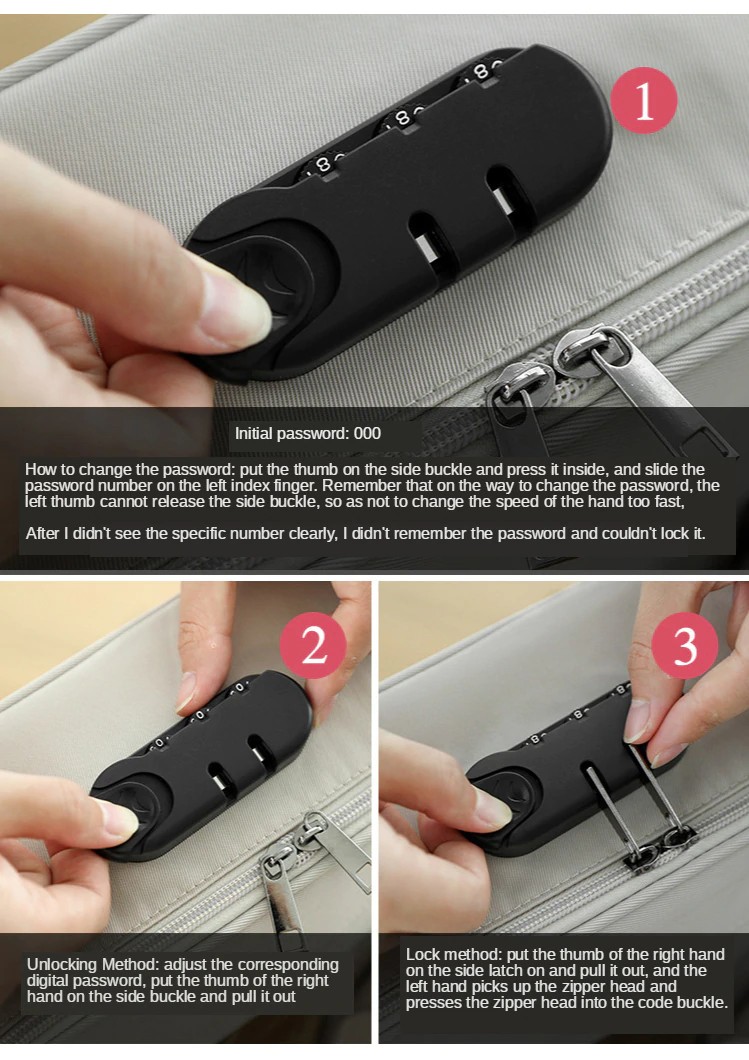 1

Initial password: 000

How to change the password: put the thumb on the side buckle and press it inside, and slide the password number on the left index finger. Remember that on the way to change the password, the left thumb cannot release the side buckle, so as not to change the speed of the hand too fast,

After I didn't see the specific number clearly, I didn't remember the password and couldn't lock it.

2

Unlocking Method: adjust the corresponding digital password, put the thumb of the right hand on the side buckle and pull it out

3

Lock method: put the thumb of the right hand on the side latch on and pull it out, and the left hand picks up the zipper head and presses the zipper head into the code buckle.