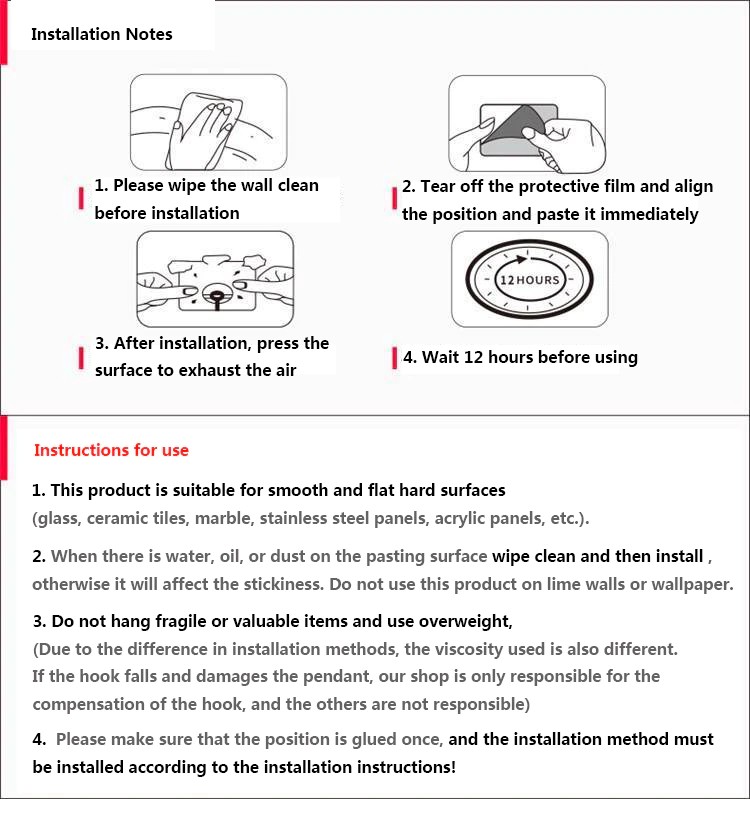 Installation Notes

1. Please wipe the wall clean before installation

2. Tear off the protective film and align the position and paste it immediately

3. After installation, press the surface to exhaust the air

12 HOURS

4. Wait 12 hours before using

Instructions for use

1. This product is suitable for smooth and flat hard surfaces (glass, ceramic tiles, marble, stainless steel panels, acrylic panels, etc.).

2. When there is water, oil, or dust on the pasting surface wipe clean and then install , otherwise it will affect the stickiness. Do not use this product on lime walls or wallpaper.

3. Do not hang fragile or valuable items and use overweight, (Due to the difference in installation methods, the viscosity used is also different. If the hook falls and damages the pendant, our shop is only responsible for the compensation of the hook, and the others are not responsible)

4. Please make sure that the position is glued once, and the installation method must be installed according to the installation instructions!