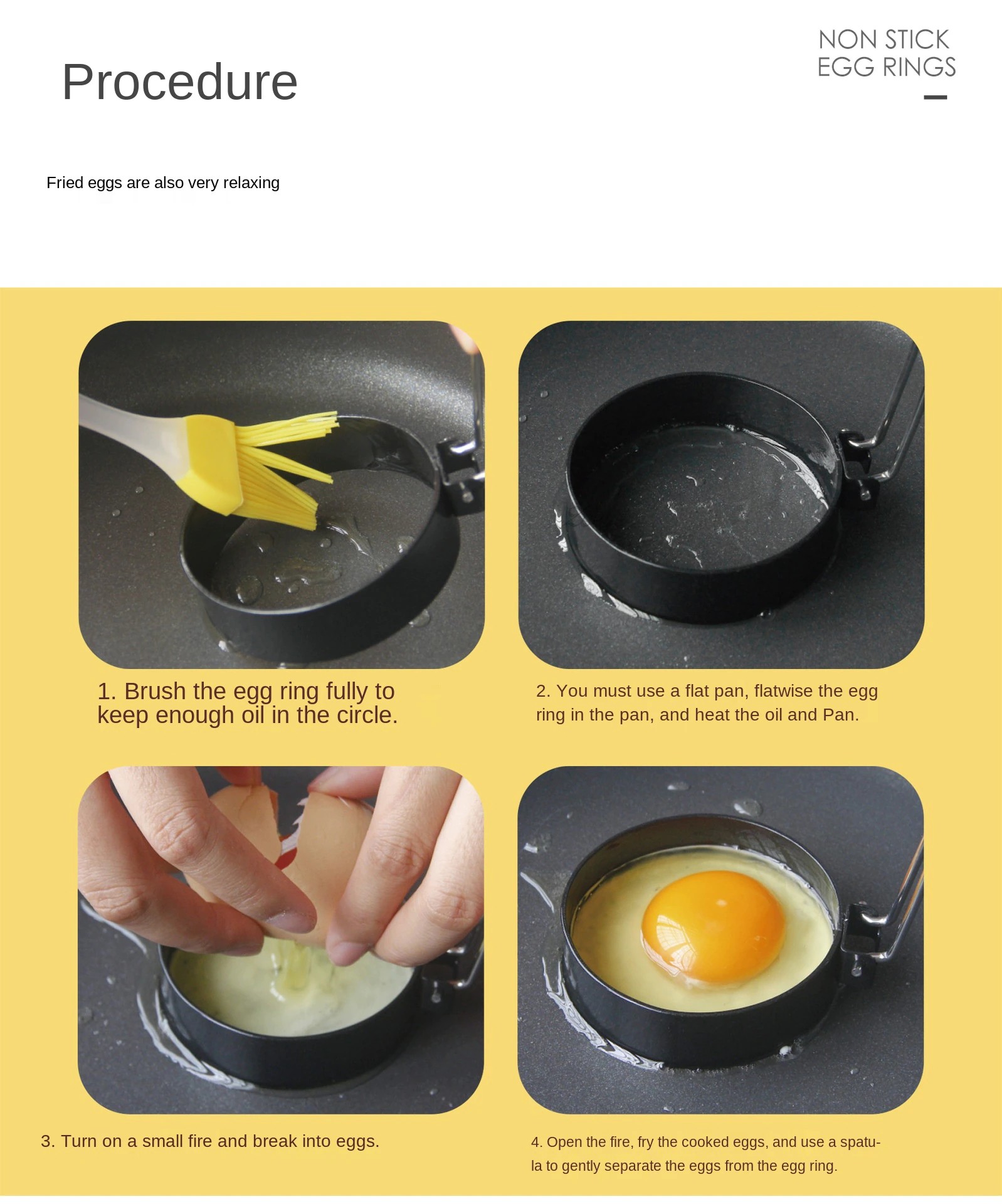 Procedure

NON STICK
EGG RINGS

Fried eggs are also very relaxing

1. Brush the egg ring fully to keep enough oil in the circle.

2. You must use a flat pan, flatwise the egg ring in the pan, and heat the oil and Pan.

3. Turn on a small fire and break into eggs.

4. Open the fire, fry the cooked eggs, and use a spatula to gently separate the eggs from the egg ring.