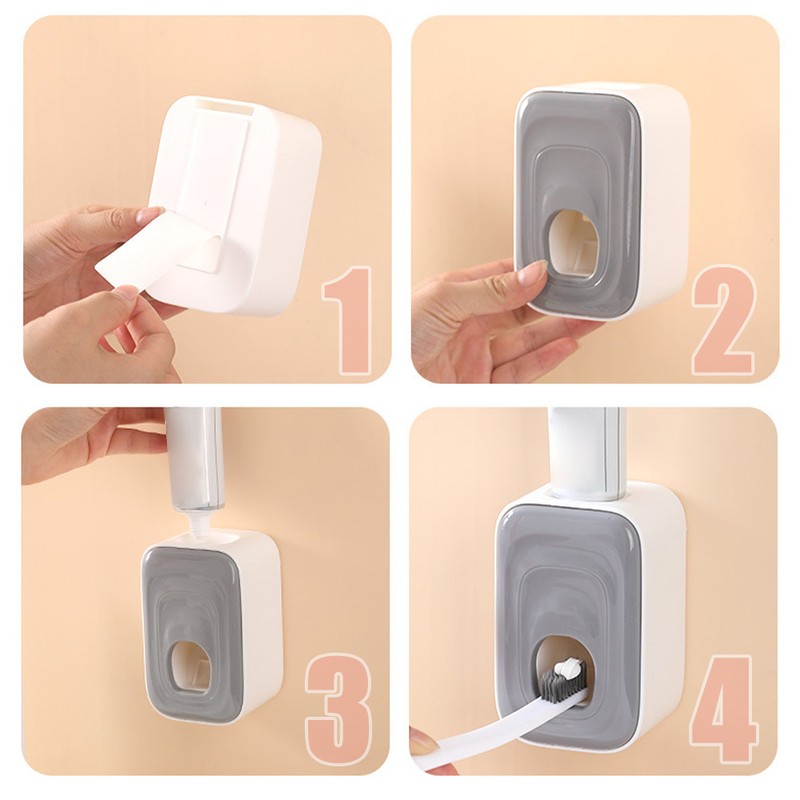 1

2

3

4