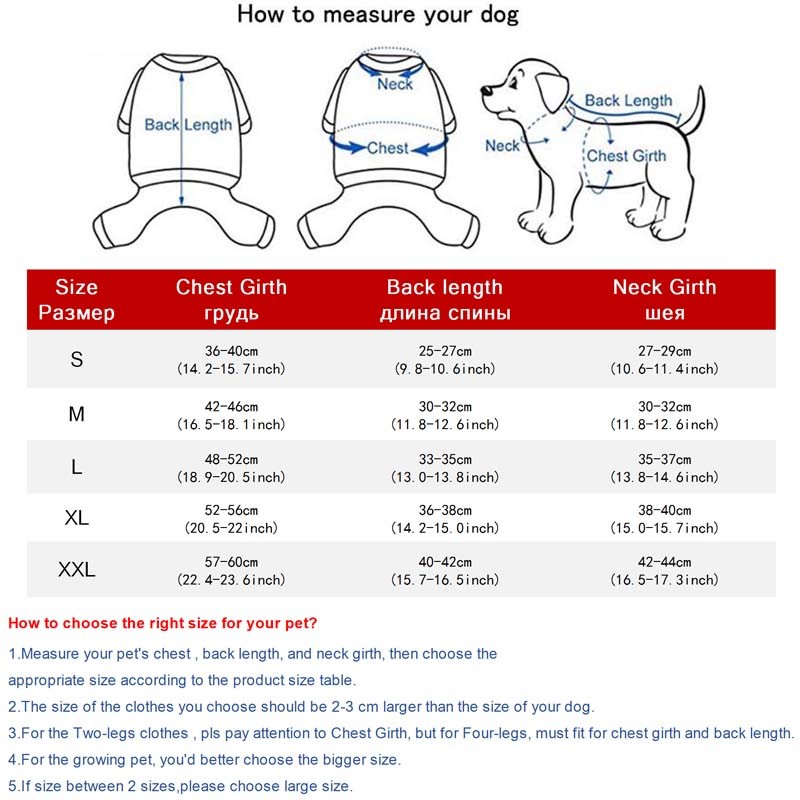 How to measure your dog

Back Length

Neck

Chest

Back Length

Neck

Chest Girth

| Size Размер | Chest Girth грудь | Back length длина спины | Neck Girth шея |
|---|---|---|---|
| S | 36-40cm (14.2-15.7inch) | 25-27cm (9.8-10.6inch) | 27-29cm (10.6-11.4inch) |
| M | 42-46cm (16.5-18.1inch) | 30-32cm (11.8-12.6inch) | 30-32cm (11.8-12.6inch) |
| L | 48-52cm (18.9-20.5inch) | 33-35cm (13.0-13.8inch) | 35-37cm (13.8-14.6inch) |
| XL | 52-56cm (20.5-22inch) | 36-38cm (14.2-15.0inch) | 38-40cm (15.0-15.7inch) |
| XXL | 57-60cm (22.4-23.6inch) | 40-42cm (15.7-16.5inch) | 42-44cm (16.5-17.3inch) |

How to choose the right size for your pet?

1.Measure your pet's chest , back length, and neck girth, then choose the appropriate size according to the product size table.

2.The size of the clothes you choose should be 2-3 cm larger than the size of your dog.

3.For the Two-legs clothes , pls pay attention to Chest Girth, but for Four-legs, must fit for chest girth and back length.

4.For the growing pet, you'd better choose the bigger size.

5.If size between 2 sizes,please choose large size.