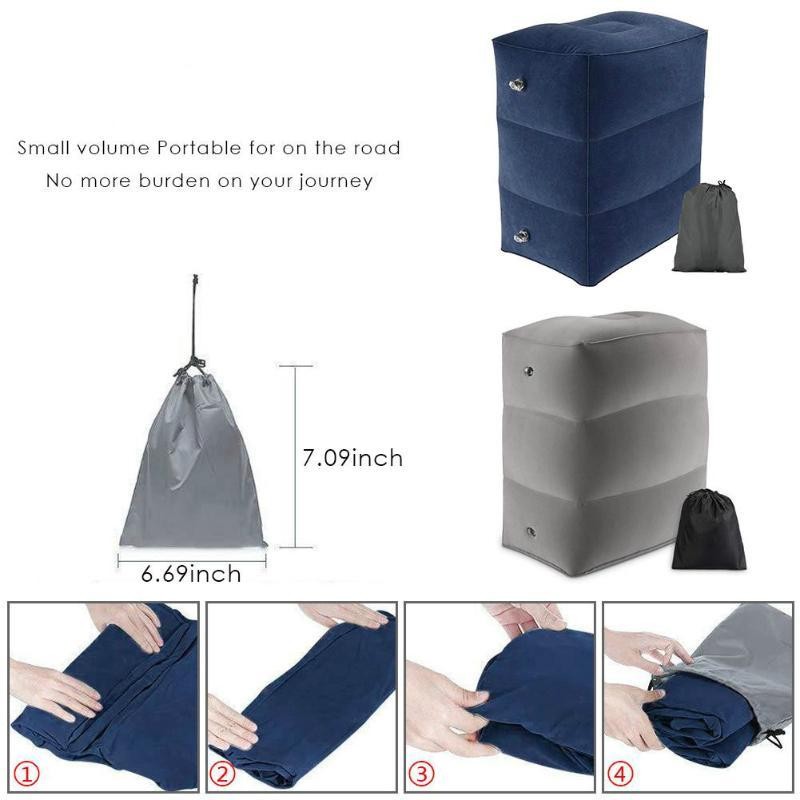 Small volume Portable for on the road
No more burden on your journey

7.09inch

6.69inch

①

②

③

④