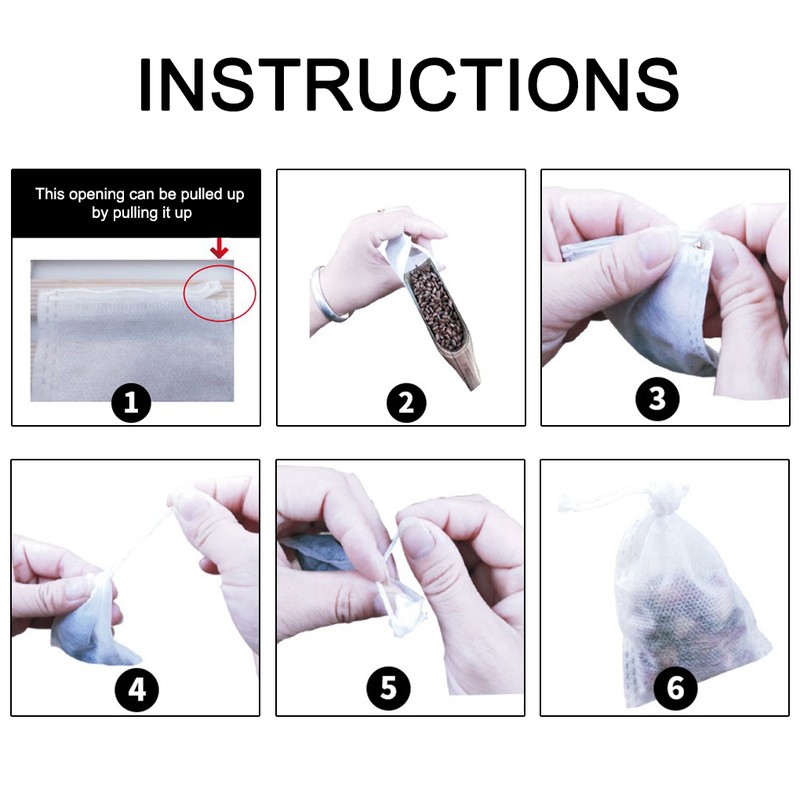 INSTRUCTIONS

This opening can be pulled up by pulling it up

1

2

3

4

5

6