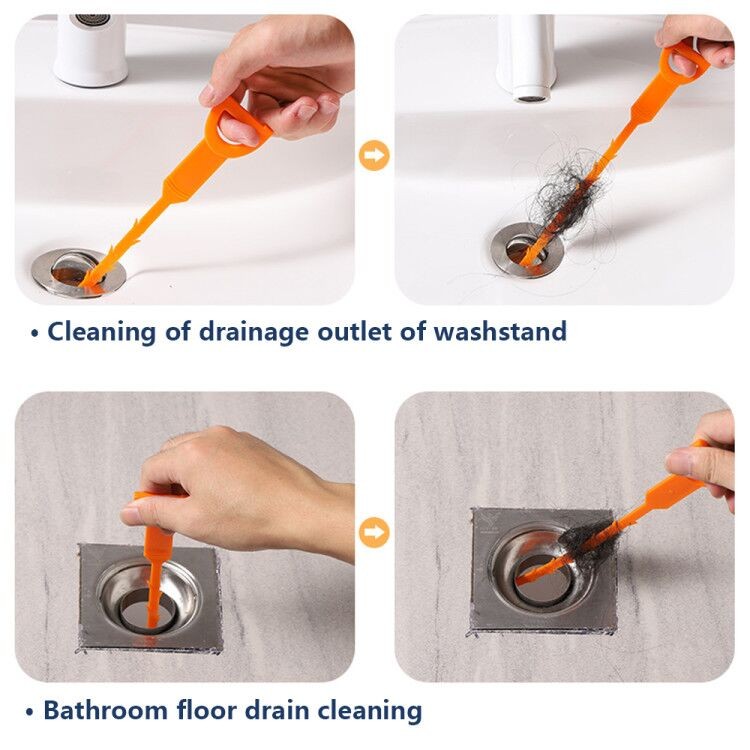 • Cleaning of drainage outlet of washstand

• Bathroom floor drain cleaning