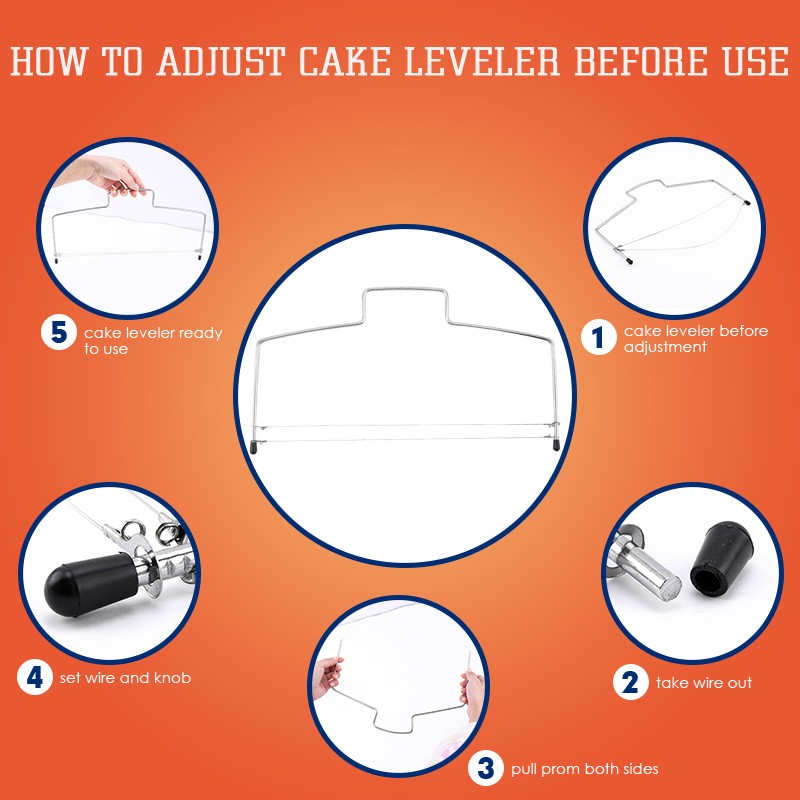 HOW TO ADJUST CAKE LEVELER BEFORE USE

5 cake leveler ready to use

1 cake leveler before adjustment

4 set wire and knob

2 take wire out

3 pull prom both sides