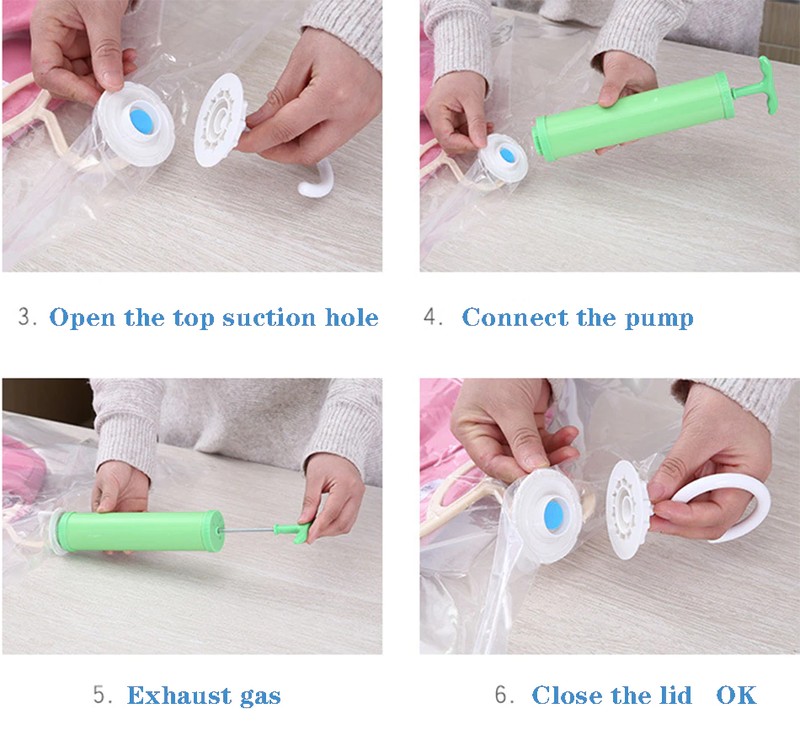 3. Open the top suction hole

4. Connect the pump

5. Exhaust gas

6. Close the lid OK