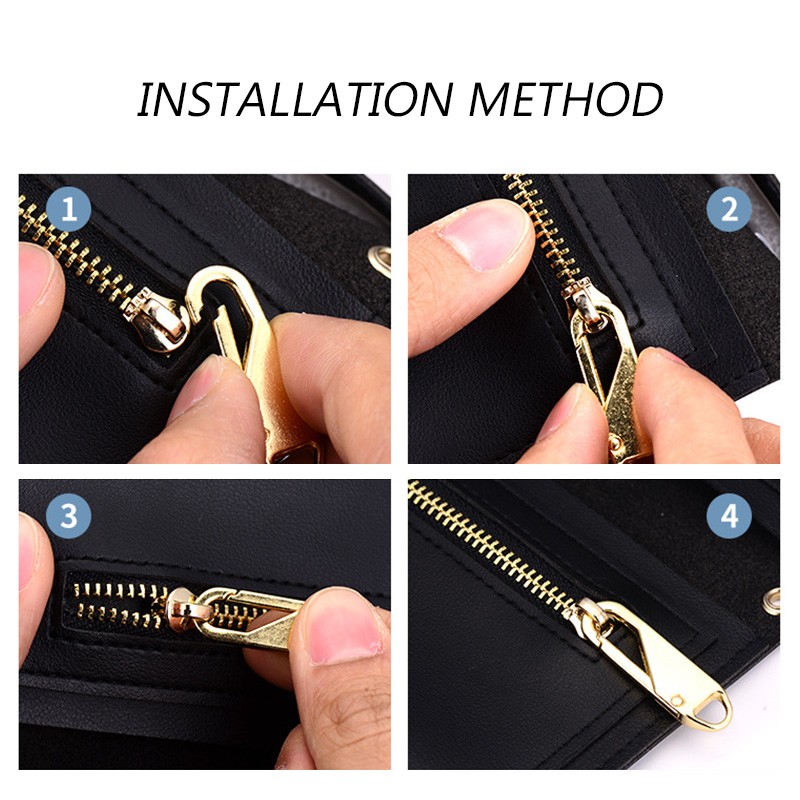 INSTALLATION METHOD

1

2

3

4