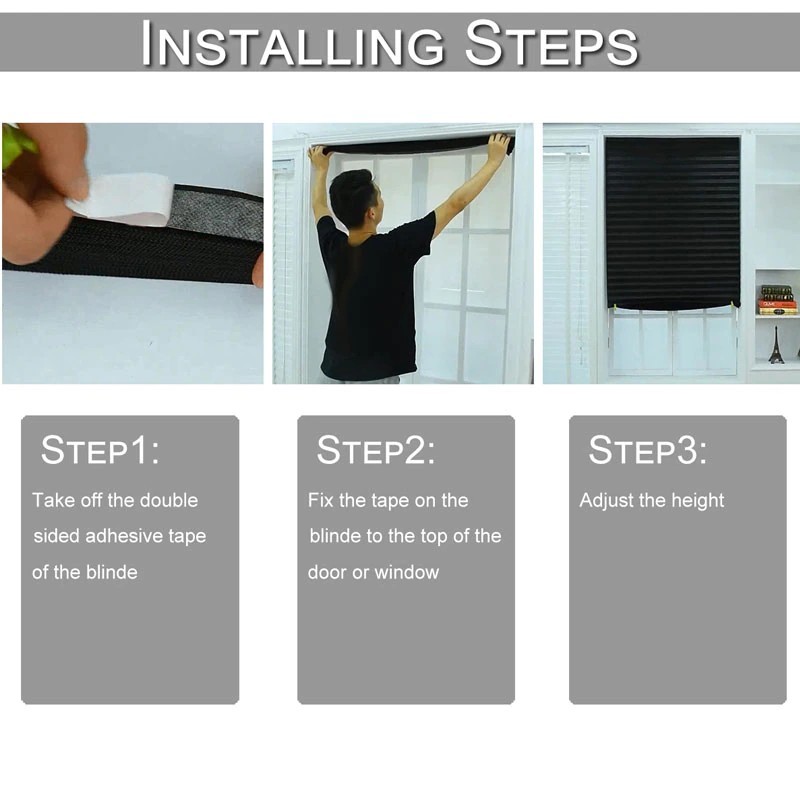 INSTALLING STEPS

STEP1:
Take off the double sided adhesive tape of the blinde

STEP2:
Fix the tape on the blinde to the top of the door or window

STEP3:
Adjust the height