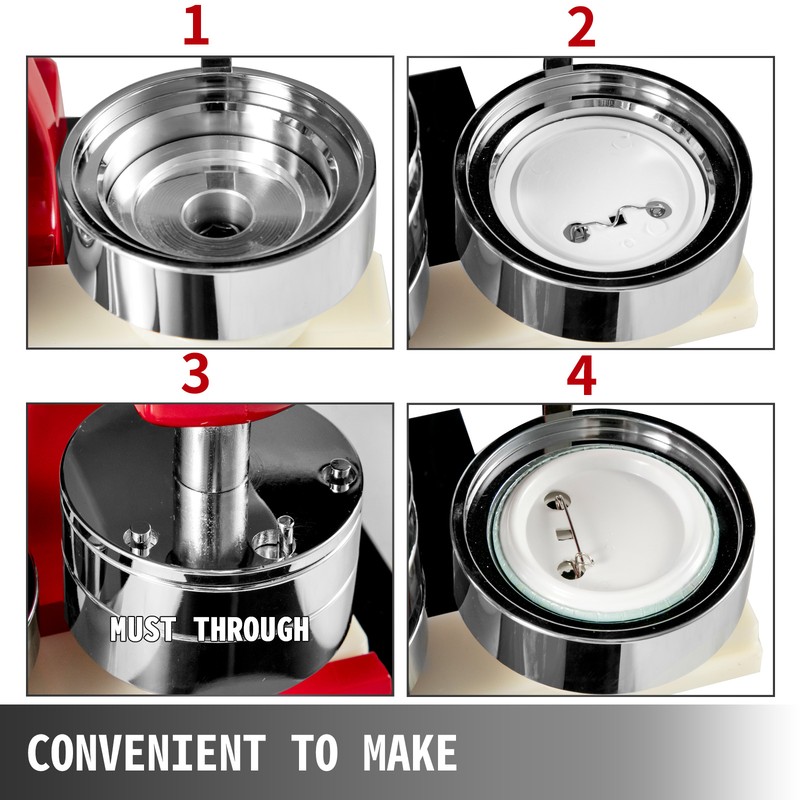 1

2

3

MUST THROUGH

4

CONVENIENT TO MAKE