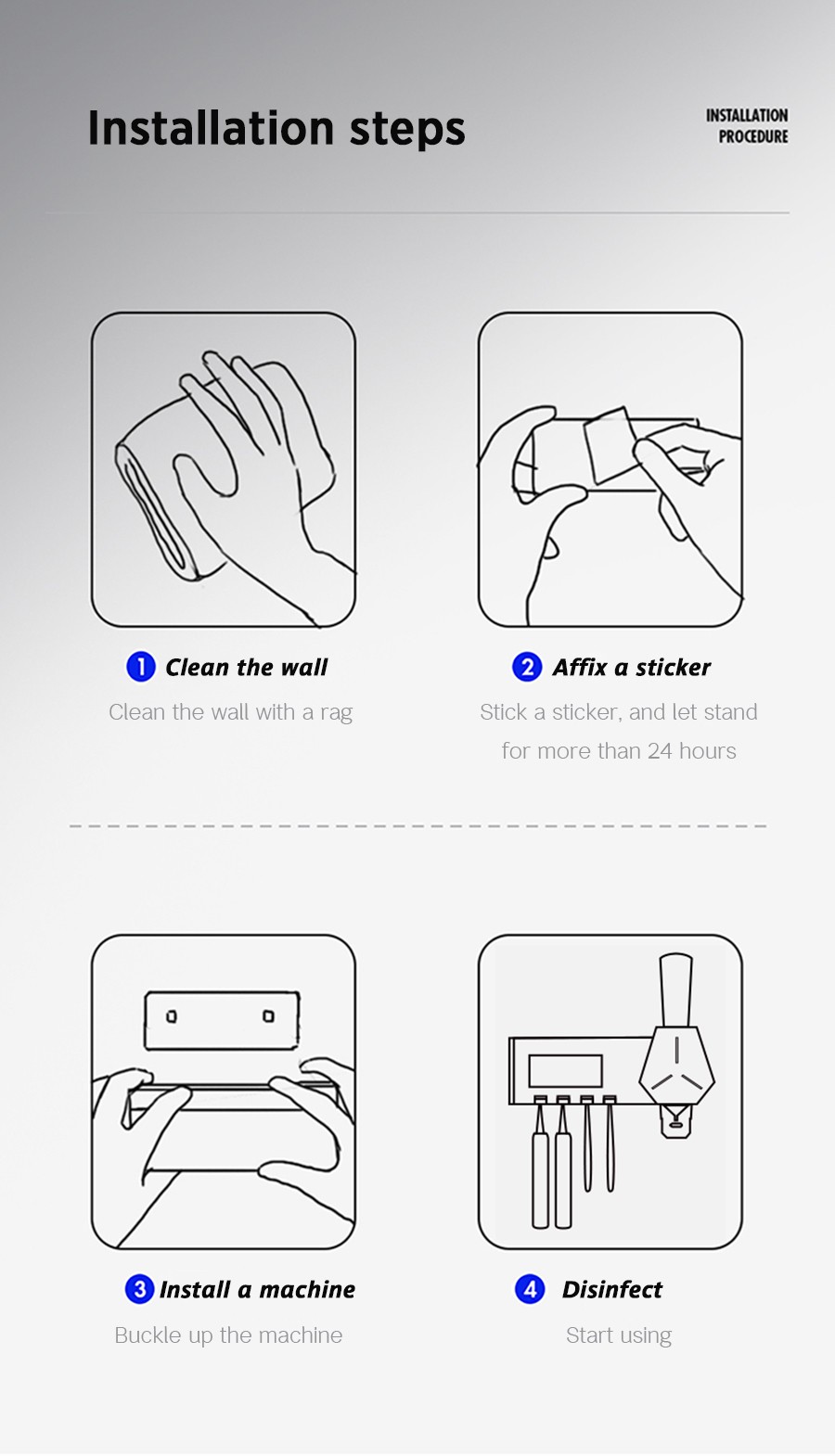 Installation steps

INSTALLATION PROCEDURE

1 Clean the wall

Clean the wall with a rag

2 Affix a sticker

Stick a sticker, and let stand for more than 24 hours

3 Install a machine

Buckle up the machine

4 Disinfect

Start using