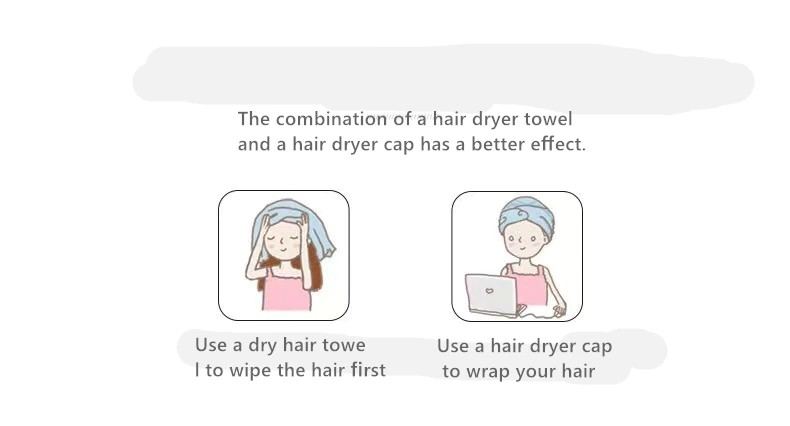 The combination of a hair dryer towel and a hair dryer cap has a better effect.

Use a dry hair towe l to wipe the hair first

Use a hair dryer cap to wrap your hair