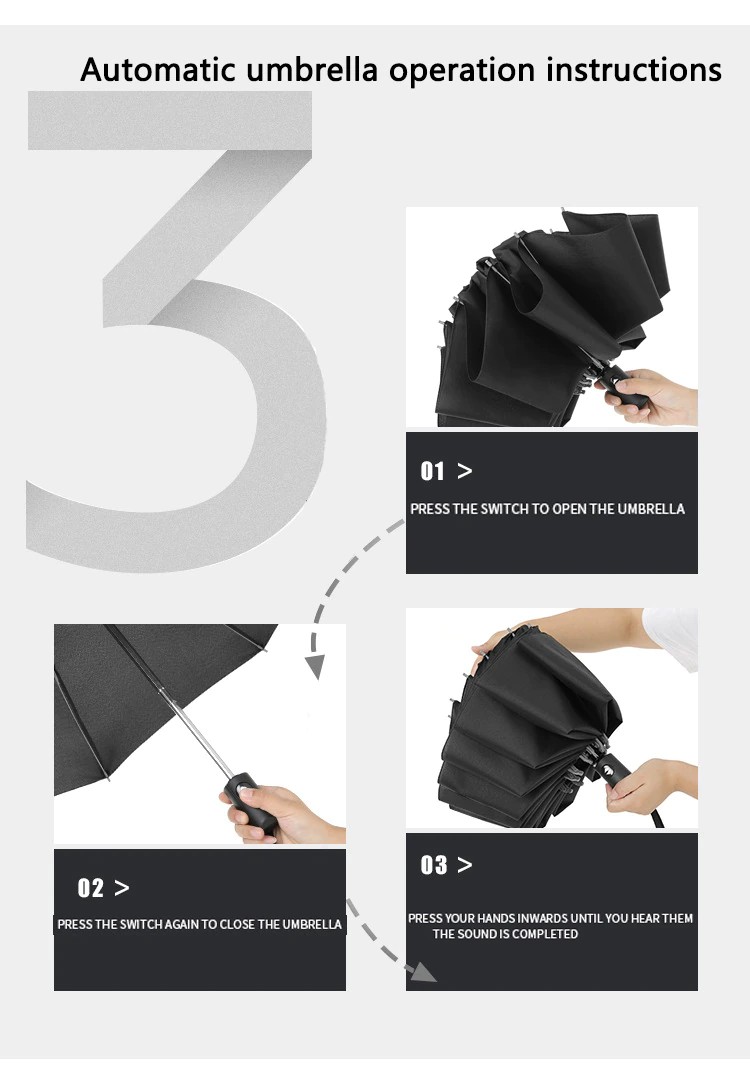 Automatic umbrella operation instructions

3

01 >

PRESS THE SWITCH TO OPEN THE UMBRELLA

02 >

PRESS THE SWITCH AGAIN TO CLOSE THE UMBRELLA

03 >

PRESS YOUR HANDS INWARDS UNTIL YOU HEAR THEM THE SOUND IS COMPLETED