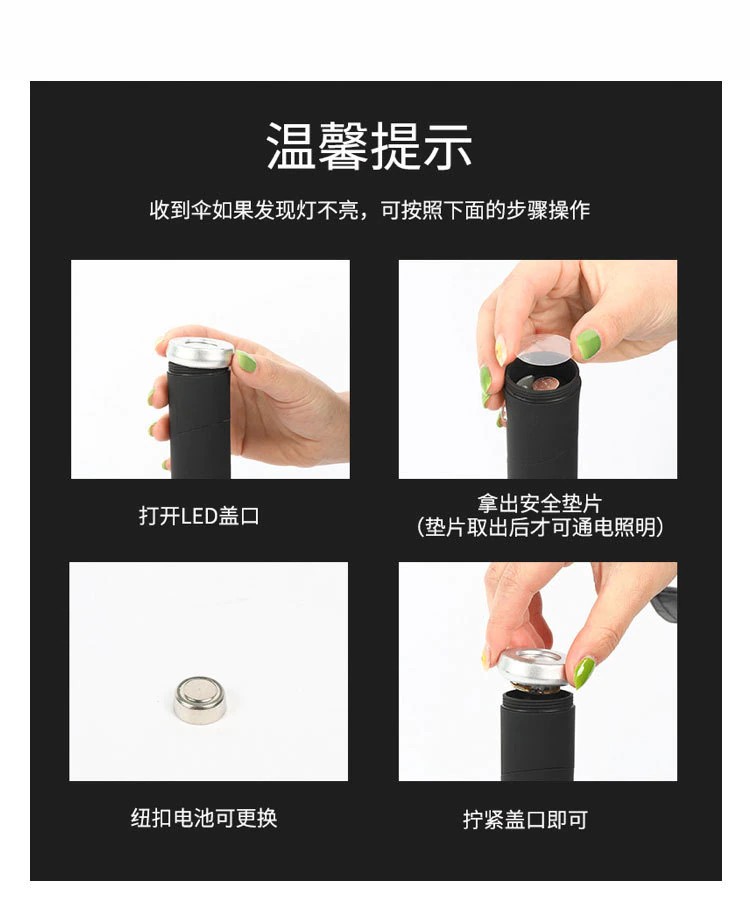 温馨提示

收到伞如果发现灯不亮，可按照下面的步骤操作

打开LED盖口

拿出安全垫片
（垫片取出后才可通电照明）

纽扣电池可更换

拧紧盖口即可