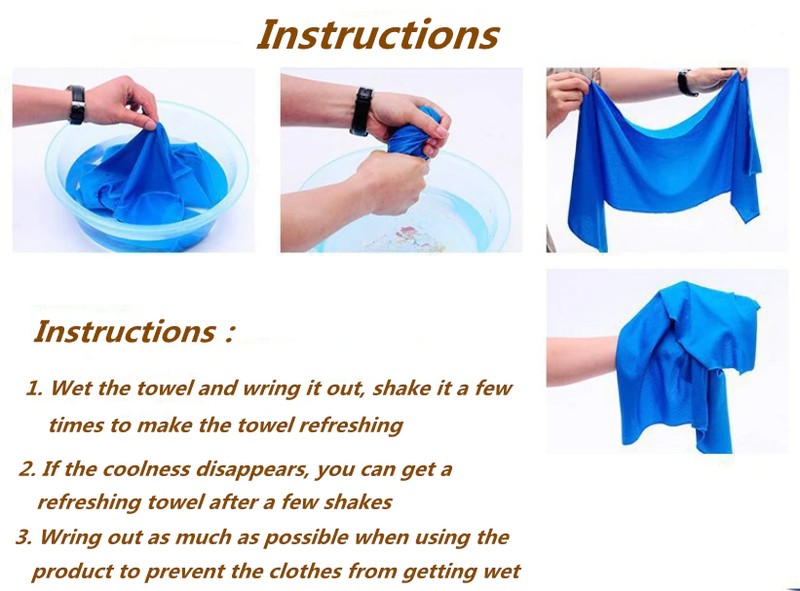 Instructions

Instructions :

1. Wet the towel and wring it out, shake it a few times to make the towel refreshing

2. If the coolness disappears, you can get a refreshing towel after a few shakes

3. Wring out as much as possible when using the product to prevent the clothes from getting wet