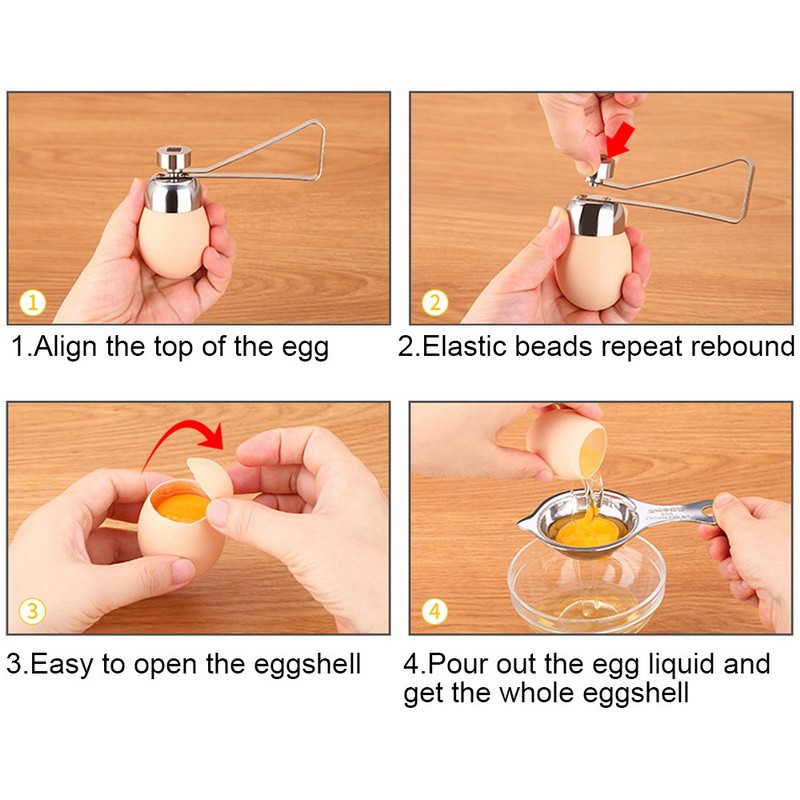 1

1.Align the top of the egg

2

2.Elastic beads repeat rebound

3

3.Easy to open the eggshell

4

4.Pour out the egg liquid and get the whole eggshell