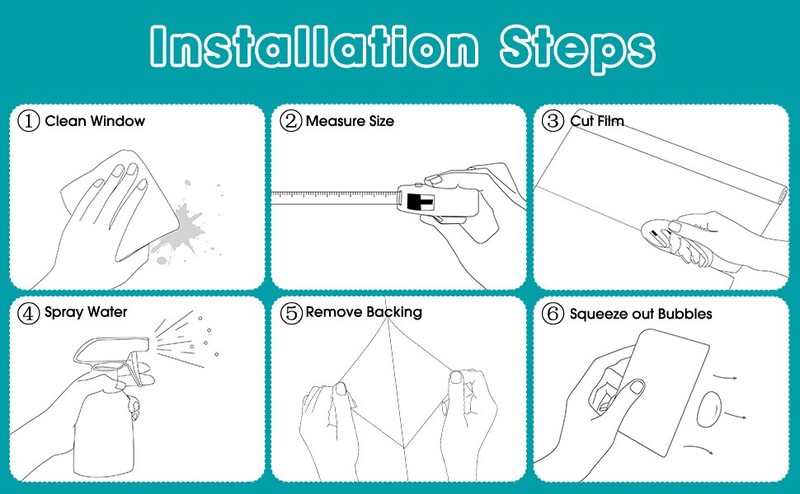 Installation Steps

① Clean Window

② Measure Size

③ Cut Film

④ Spray Water

⑤ Remove Backing

⑥ Squeeze out Bubbles