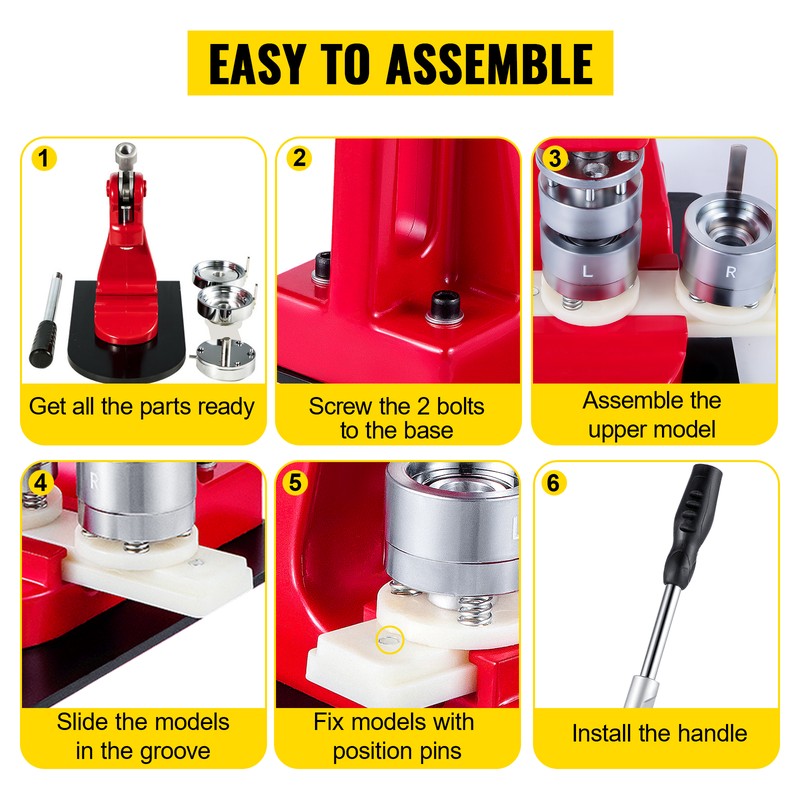 EASY TO ASSEMBLE

1
Get all the parts ready

2
Screw the 2 bolts to the base

3
L
R
Assemble the upper model

4
R
Slide the models in the groove

5
Fix models with position pins

6
Install the handle