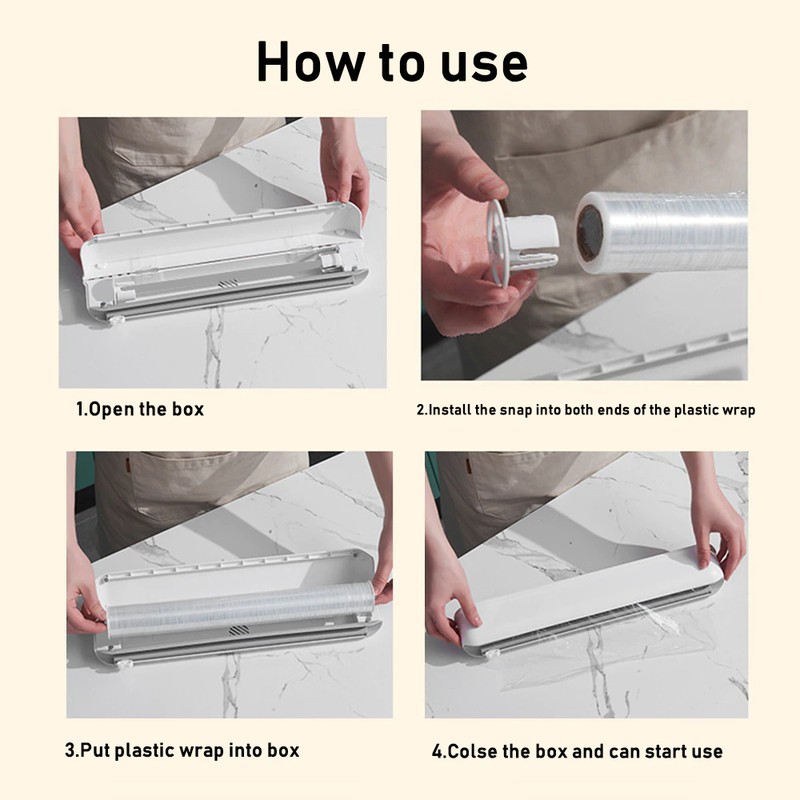 How to use

1.Open the box

2.Install the snap into both ends of the plastic wrap

3.Put plastic wrap into box

4.Colse the box and can start use