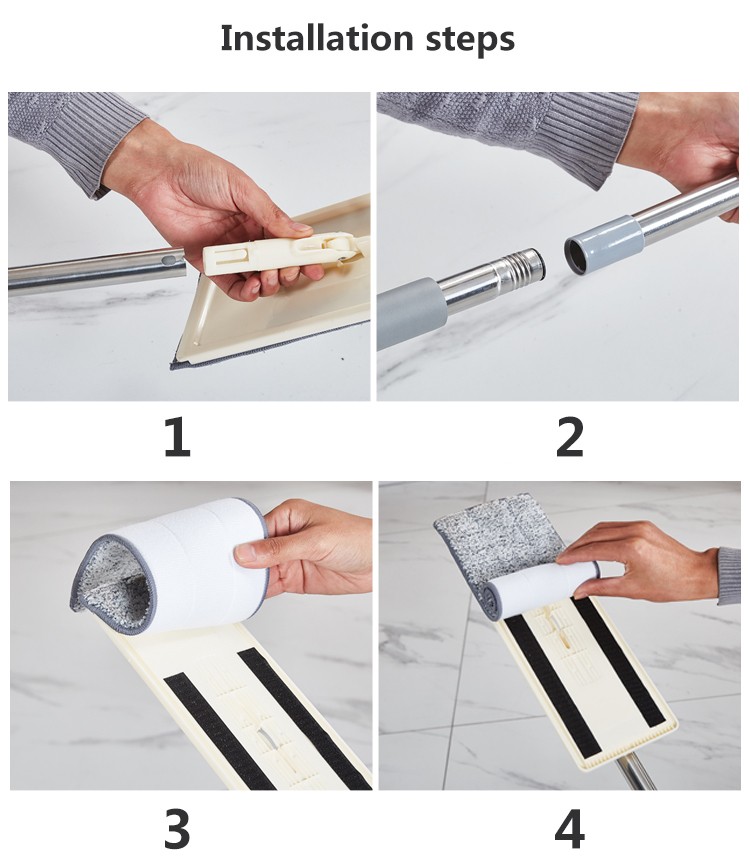 Installation steps

1

2

3

4