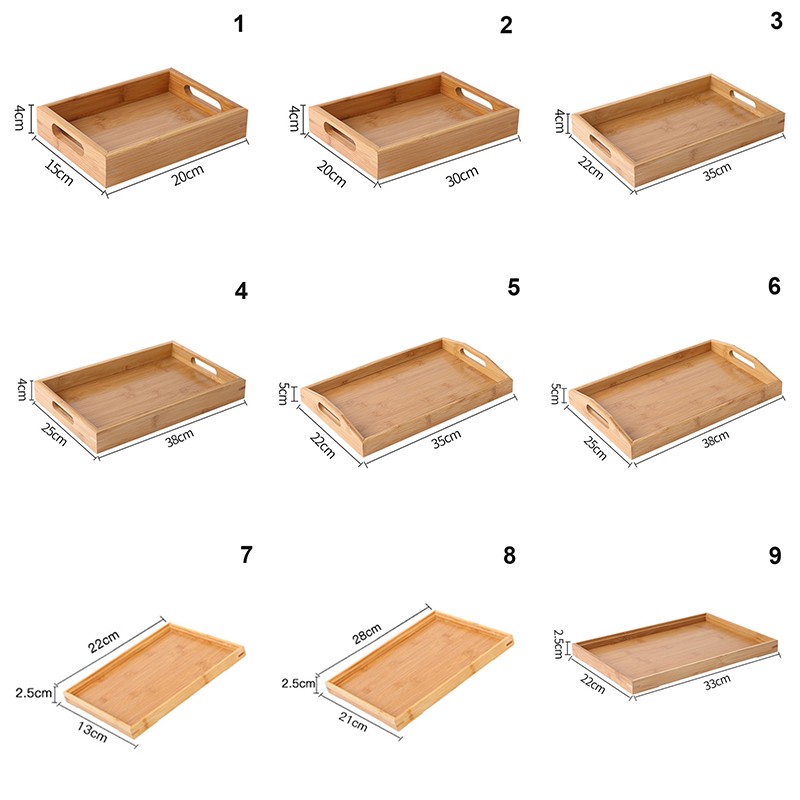 1
4cm
15cm
20cm

2
4cm
20cm
30cm

3
4cm
22cm
35cm

4
4cm
25cm
38cm

5
5cm
22cm
35cm

6
5cm
25cm
38cm

7
22cm
2.5cm
13cm

8
28cm
2.5cm
21cm

9
2.5cm
22cm
33cm