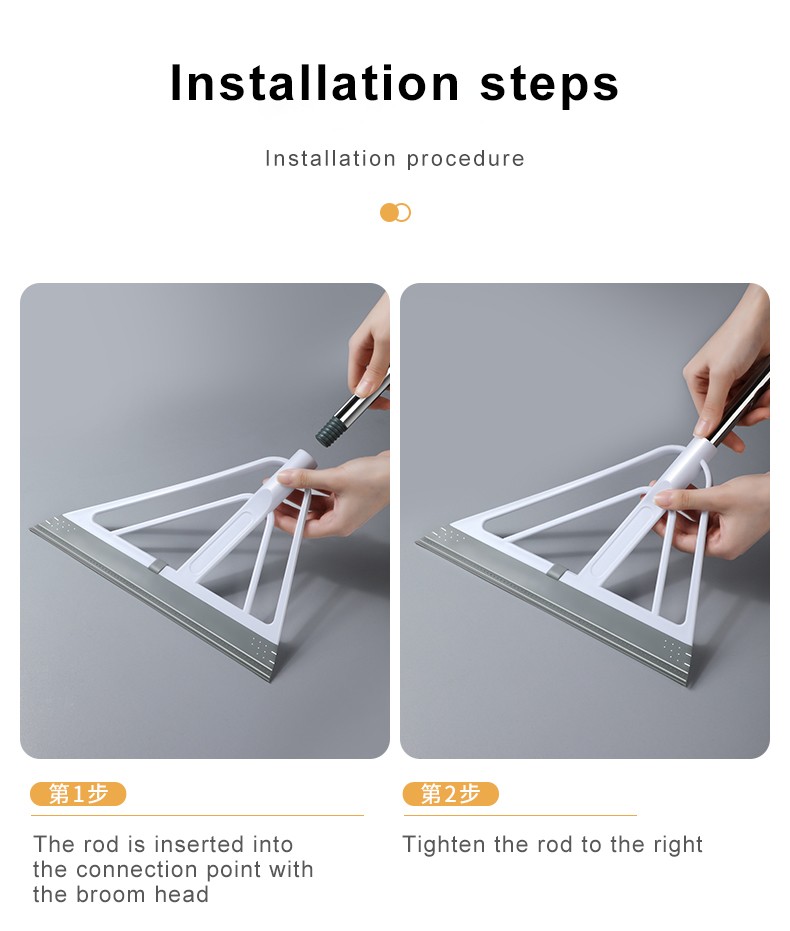 Installation steps

Installation procedure

第1步

The rod is inserted into the connection point with the broom head

第2步

Tighten the rod to the right