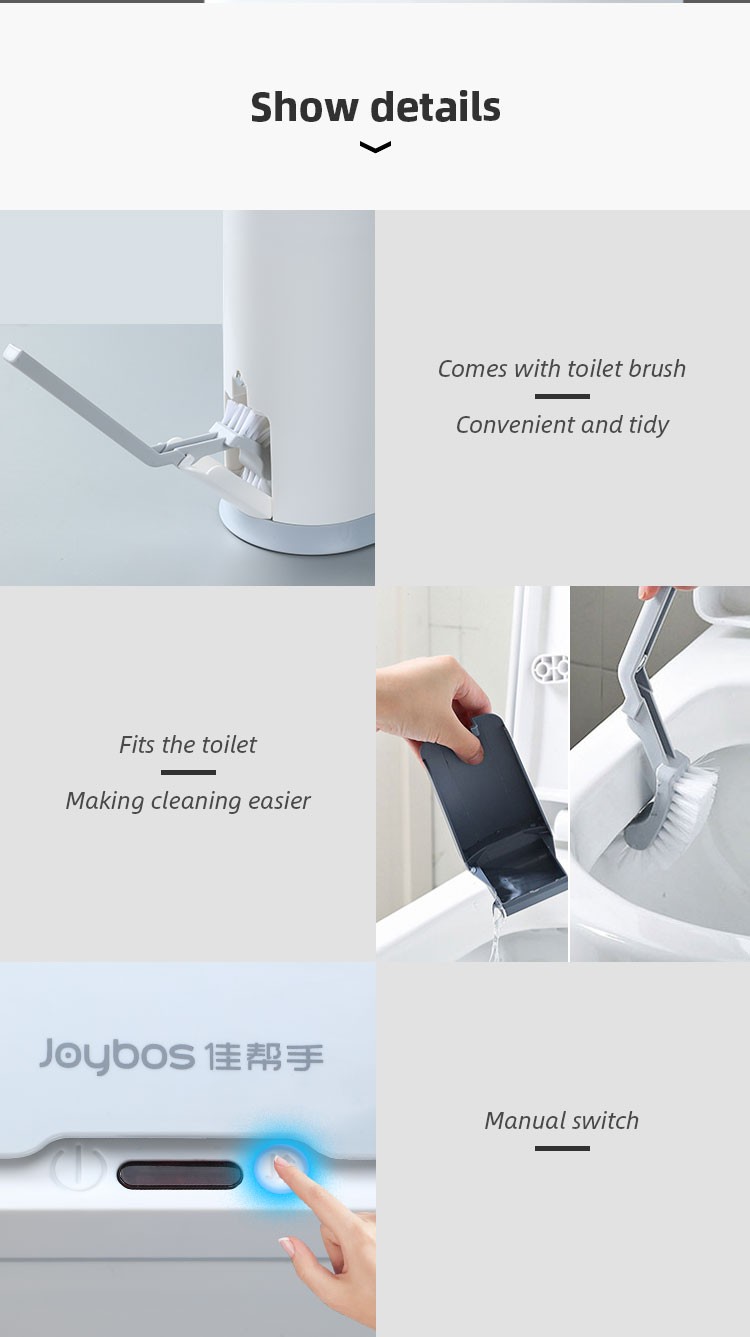 Show details

Comes with toilet brush

Convenient and tidy

Fits the toilet

Making cleaning easier

Joybos 佳帮手

Manual switch