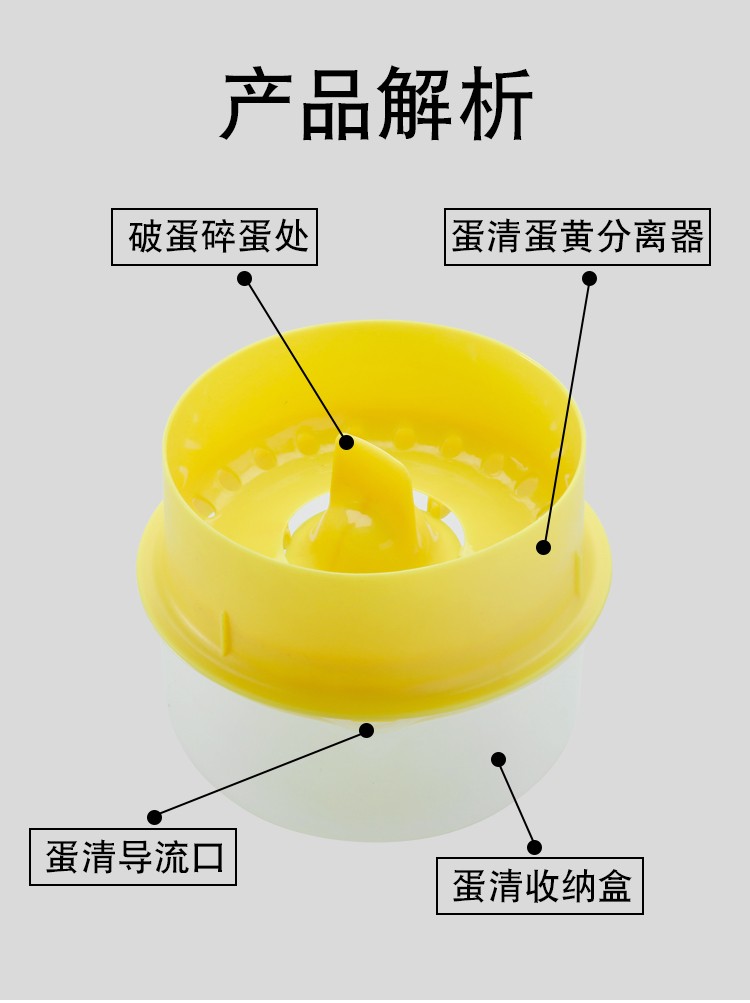 产品解析

破蛋碎蛋处

蛋清蛋黄分离器

蛋清导流口

蛋清收纳盒