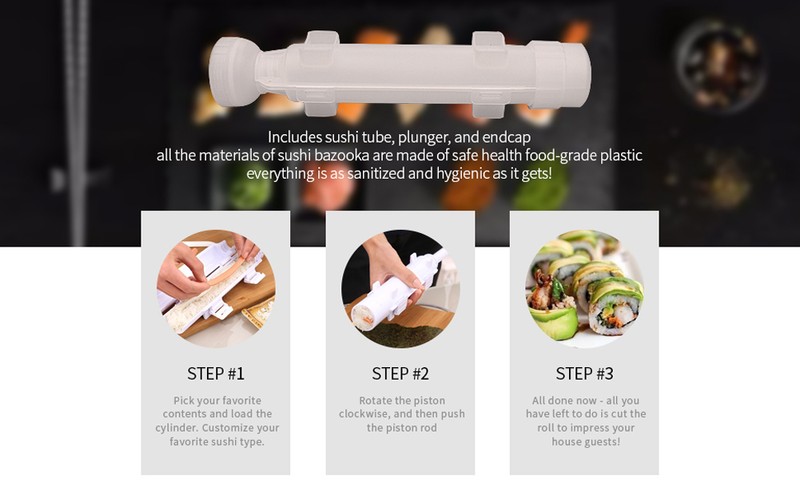 Includes sushi tube, plunger, and endcap
all the materials of sushi bazooka are made of safe health food-grade plastic
everything is as sanitized and hygienic as it gets!

STEP #1

Pick your favorite contents and load the cylinder. Customize your favorite sushi type.

STEP #2

Rotate the piston clockwise, and then push the piston rod

STEP #3

All done now - all you have left to do is cut the roll to impress your house guests!