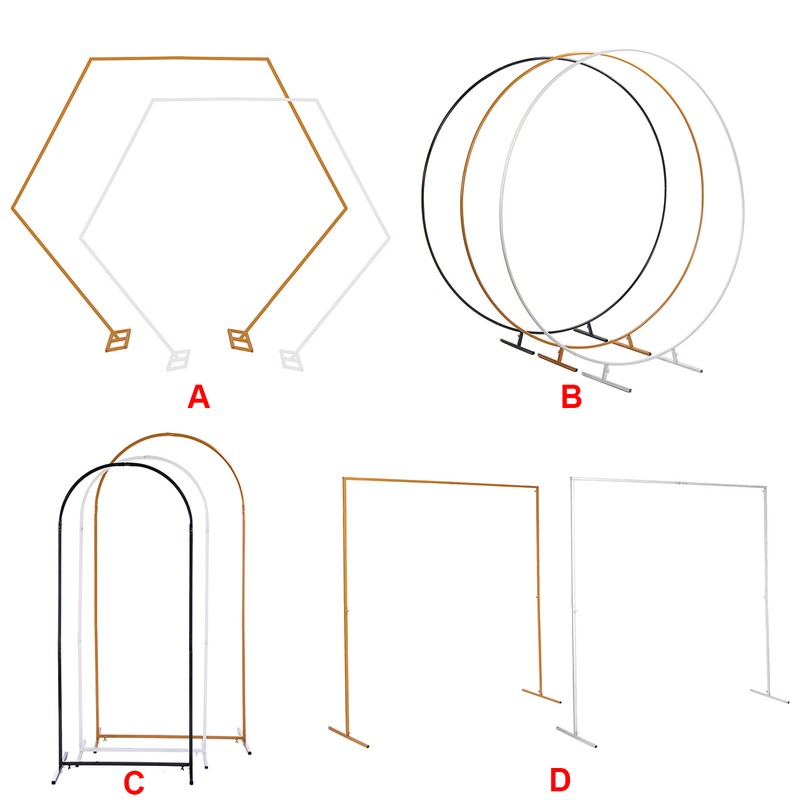 A

B

C

D