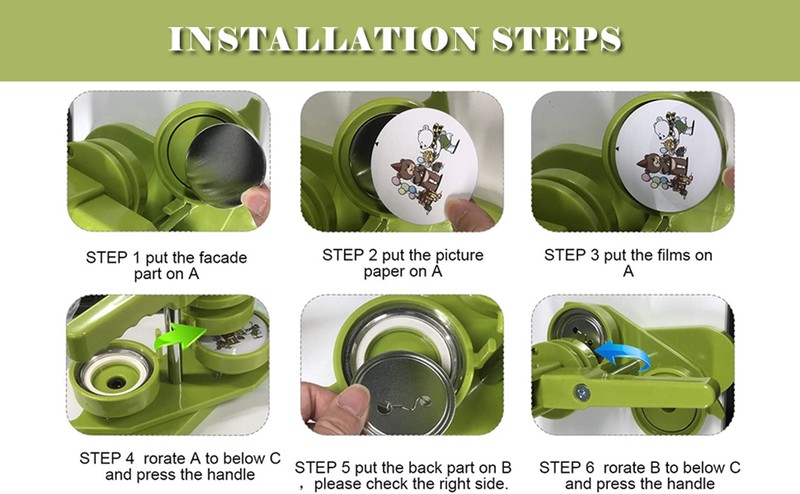 INSTALLATION STEPS

STEP 1 put the facade part on A

STEP 2 put the picture paper on A

STEP 3 put the films on A

STEP 4 rorate A to below C and press the handle

STEP 5 put the back part on B ，please check the right side.

STEP 6 rorate B to below C and press the handle