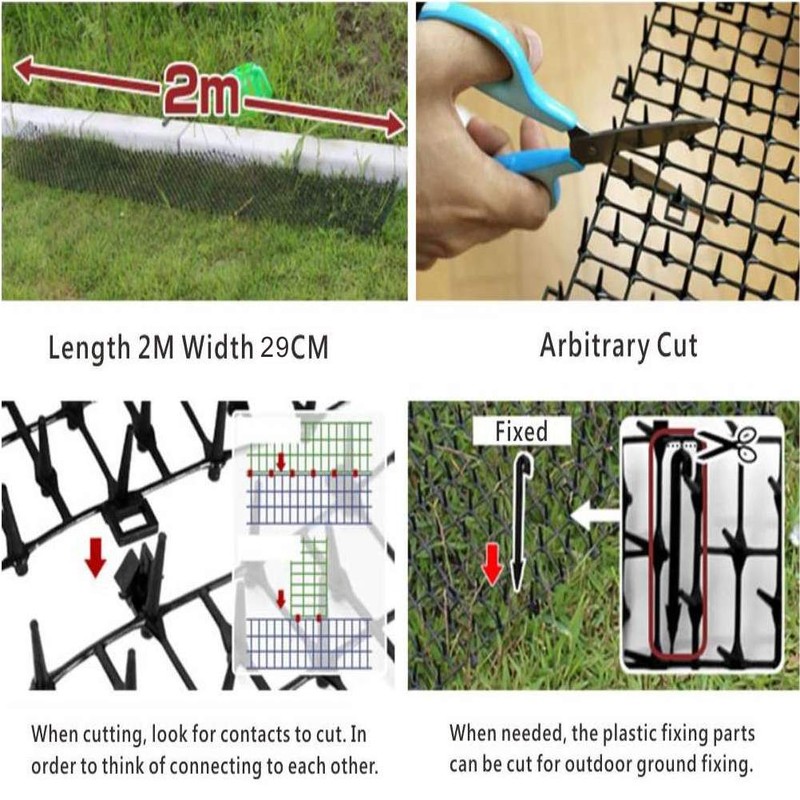 2m

Length 2M Width 29CM

Arbitrary Cut

Fixed

When cutting, look for contacts to cut. In order to think of connecting to each other.

When needed, the plastic fixing parts can be cut for outdoor ground fixing.