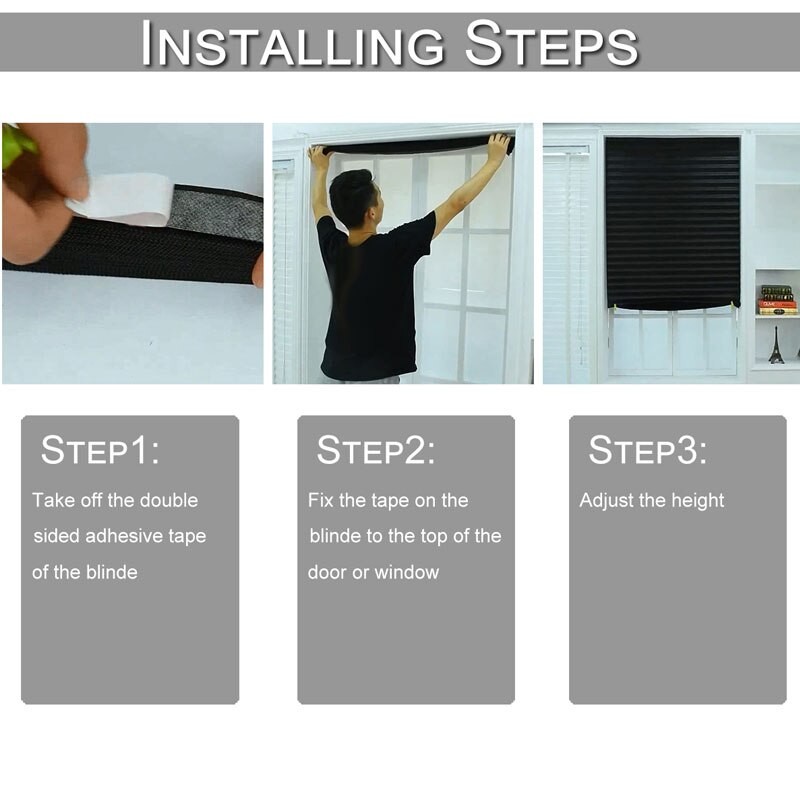 INSTALLING STEPS

STEP1:
Take off the double sided adhesive tape of the blinde

STEP2:
Fix the tape on the blinde to the top of the door or window

STEP3:
Adjust the height