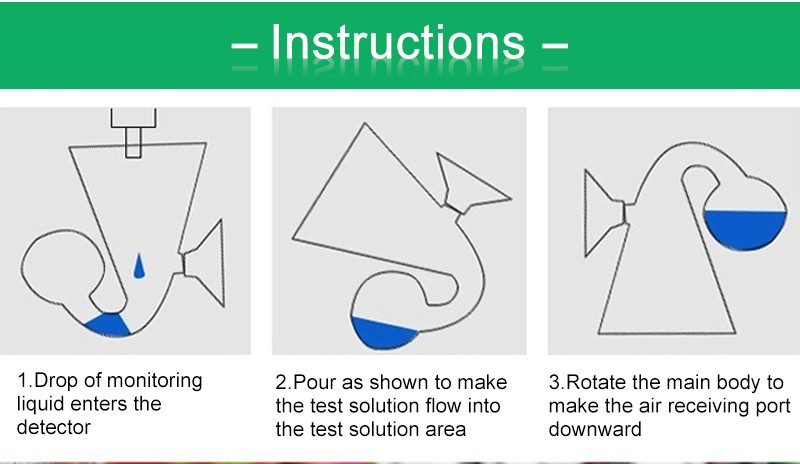 – Instructions –

1.Drop of monitoring liquid enters the detector

2.Pour as shown to make the test solution flow into the test solution area

3.Rotate the main body to make the air receiving port downward