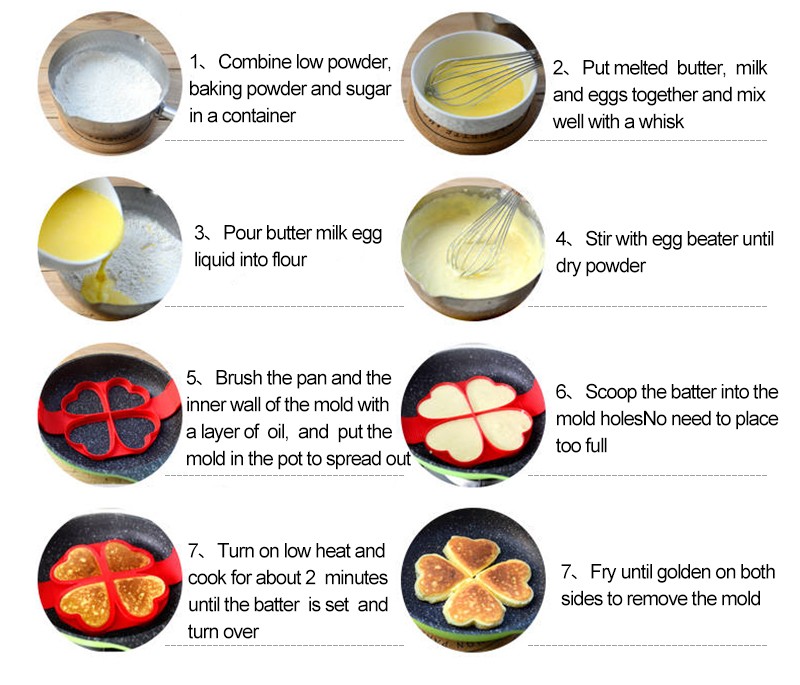 1、Combine low powder, baking powder and sugar in a container

2、Put melted butter, milk and eggs together and mix well with a whisk

3、Pour butter milk egg liquid into flour

4、Stir with egg beater until dry powder

5、Brush the pan and the inner wall of the mold with a layer of oil, and put the mold in the pot to spread out

6、Scoop the batter into the mold holesNo need to place too full

7、Turn on low heat and cook for about 2 minutes until the batter is set and turn over

7、Fry until golden on both sides to remove the mold