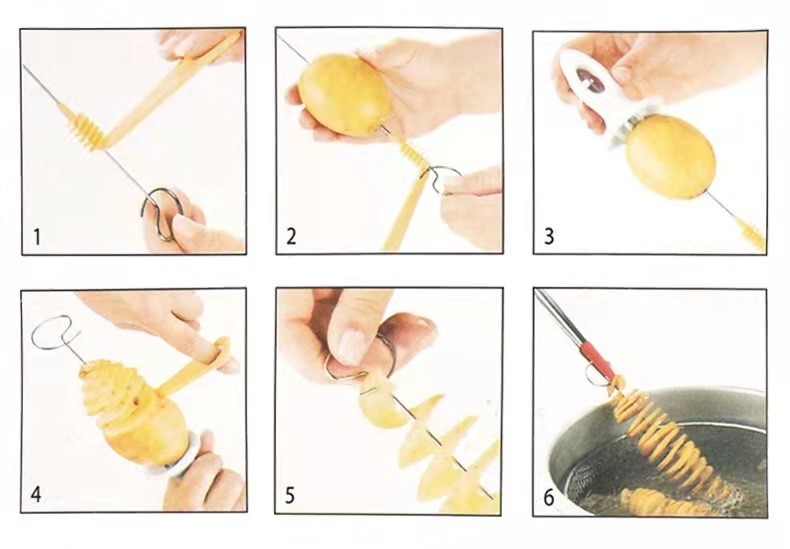 1

2

3

4

5

6