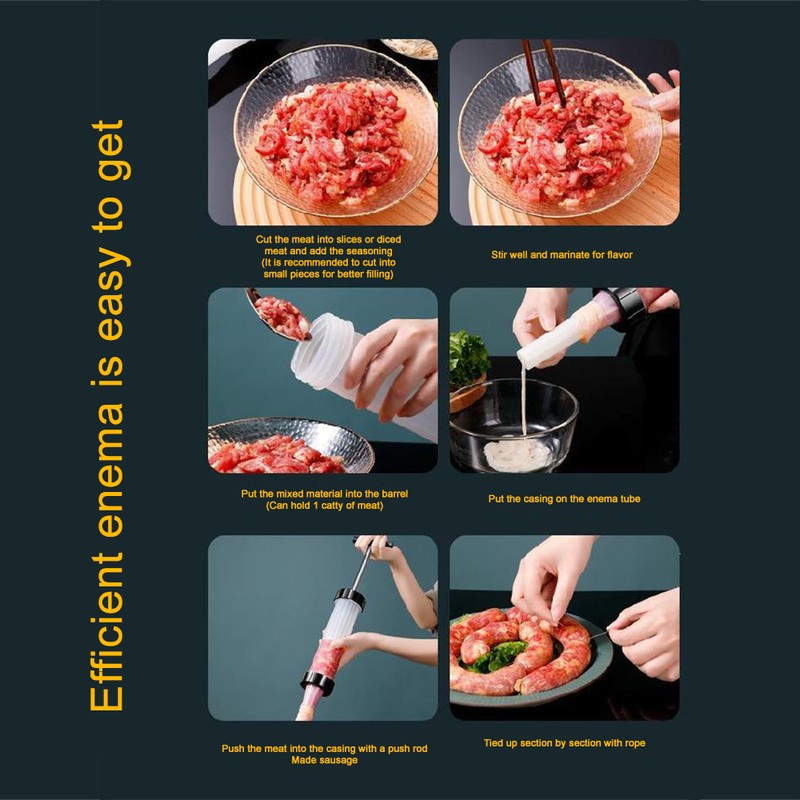 Efficient enema is easy to get

Cut the meat into slices or diced meat and add the seasoning (It is recommended to cut into small pieces for better filling)

Stir well and marinate for flavor

Put the mixed material into the barrel (Can hold 1 catty of meat)

Put the casing on the enema tube

Push the meat into the casing with a push rod Made sausage

Tied up section by section with rope