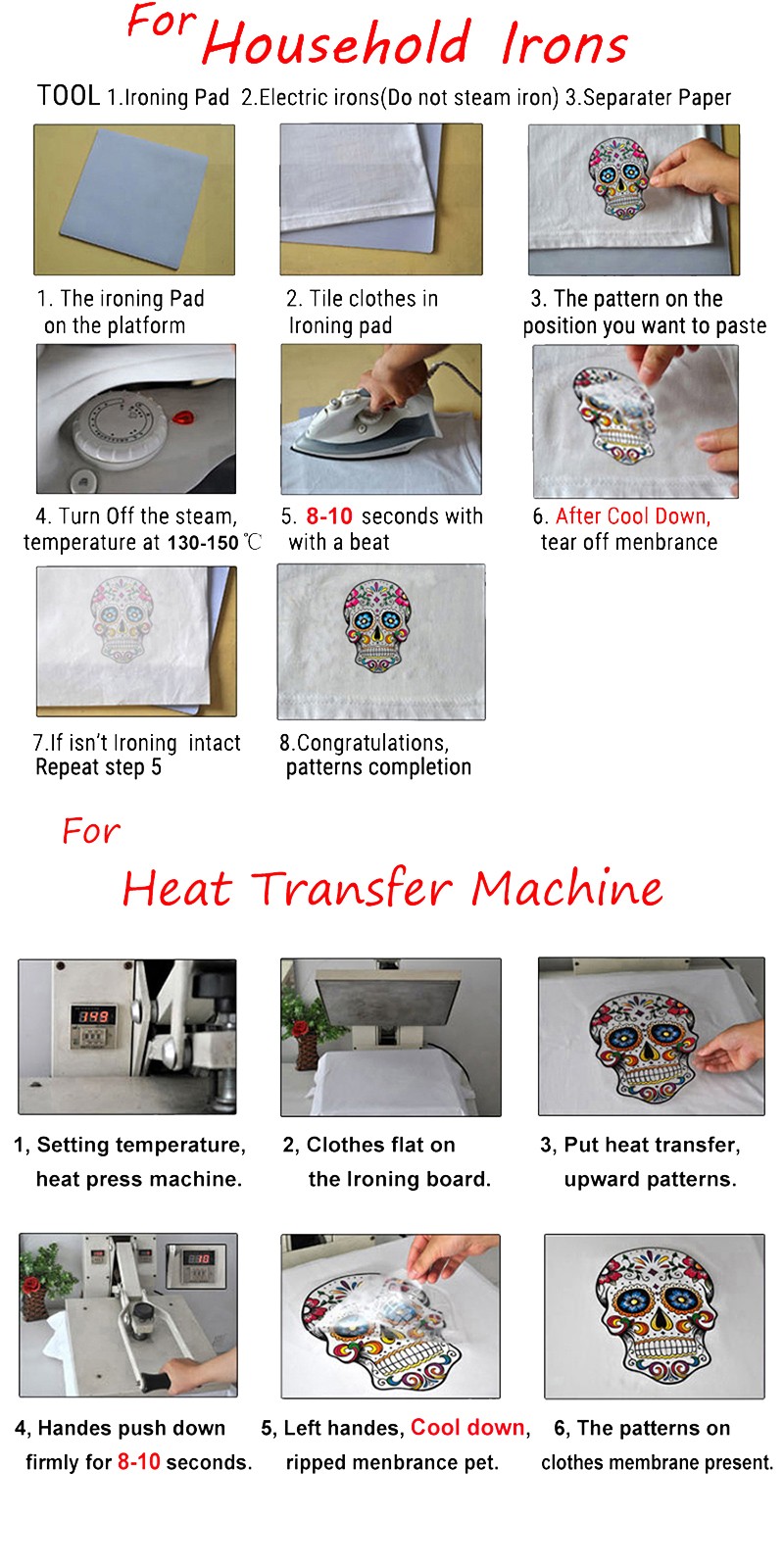 For Household Irons

TOOL 1.Ironing Pad 2.Electric irons(Do not steam iron) 3.Separater Paper

1. The ironing Pad on the platform

2. Tile clothes in Ironing pad

3. The pattern on the position you want to paste

4. Turn Off the steam, temperature at 130-150 ℃

5. 8-10 seconds with with a beat

6. After Cool Down, tear off menbrance

7.If isn't Ironing intact Repeat step 5

8.Congratulations, patterns completion

For

Heat Transfer Machine

399

1, Setting temperature, heat press machine.

2, Clothes flat on the Ironing board.

3, Put heat transfer, upward patterns.

4, Handes push down firmly for 8-10 seconds.

5, Left handes, Cool down, ripped menbrance pet.

6, The patterns on clothes membrane present.